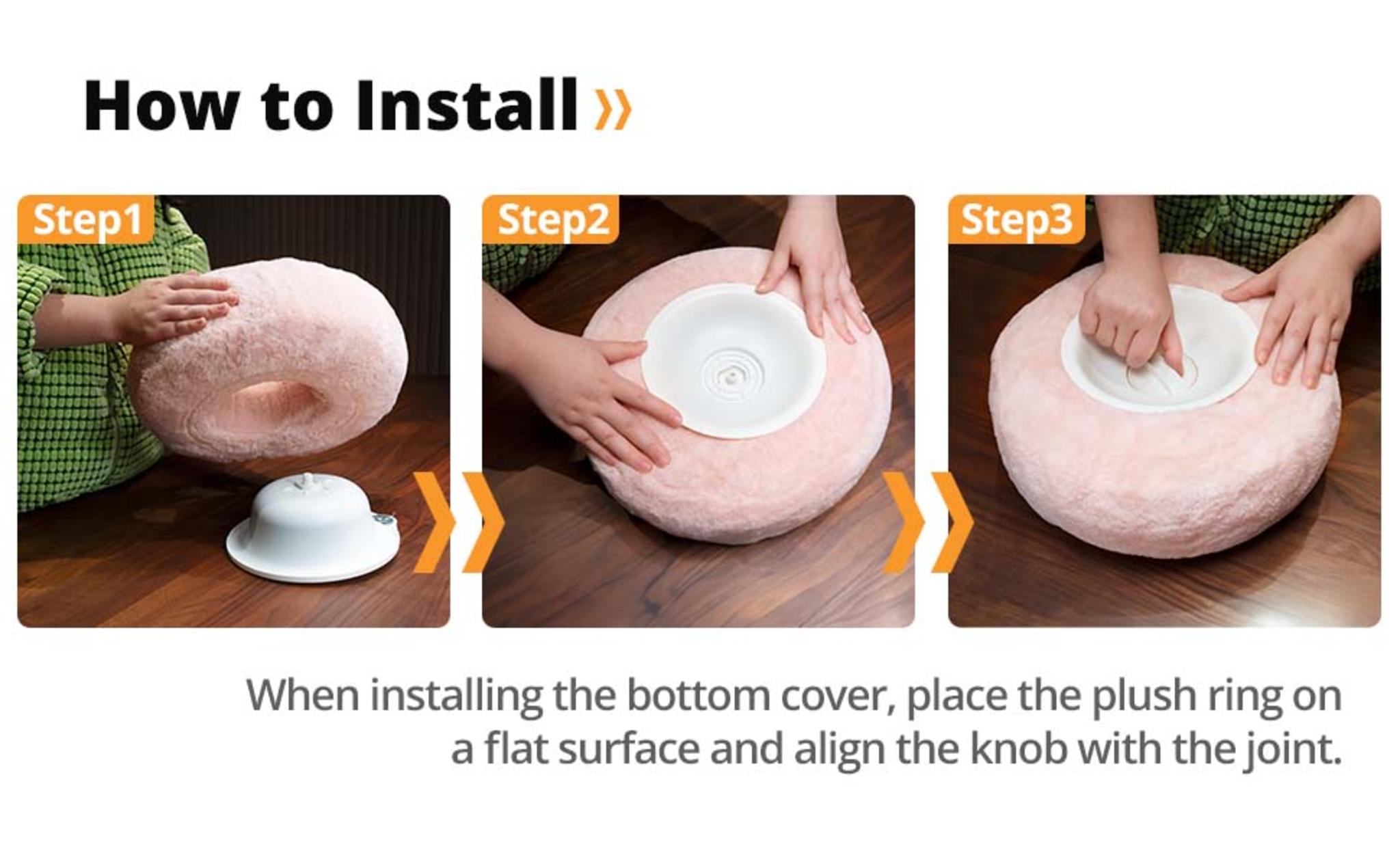 How to Install »

Step1

Step2

Step3

When installing the bottom cover, place the plush ring on a flat surface and align the knob with the joint.