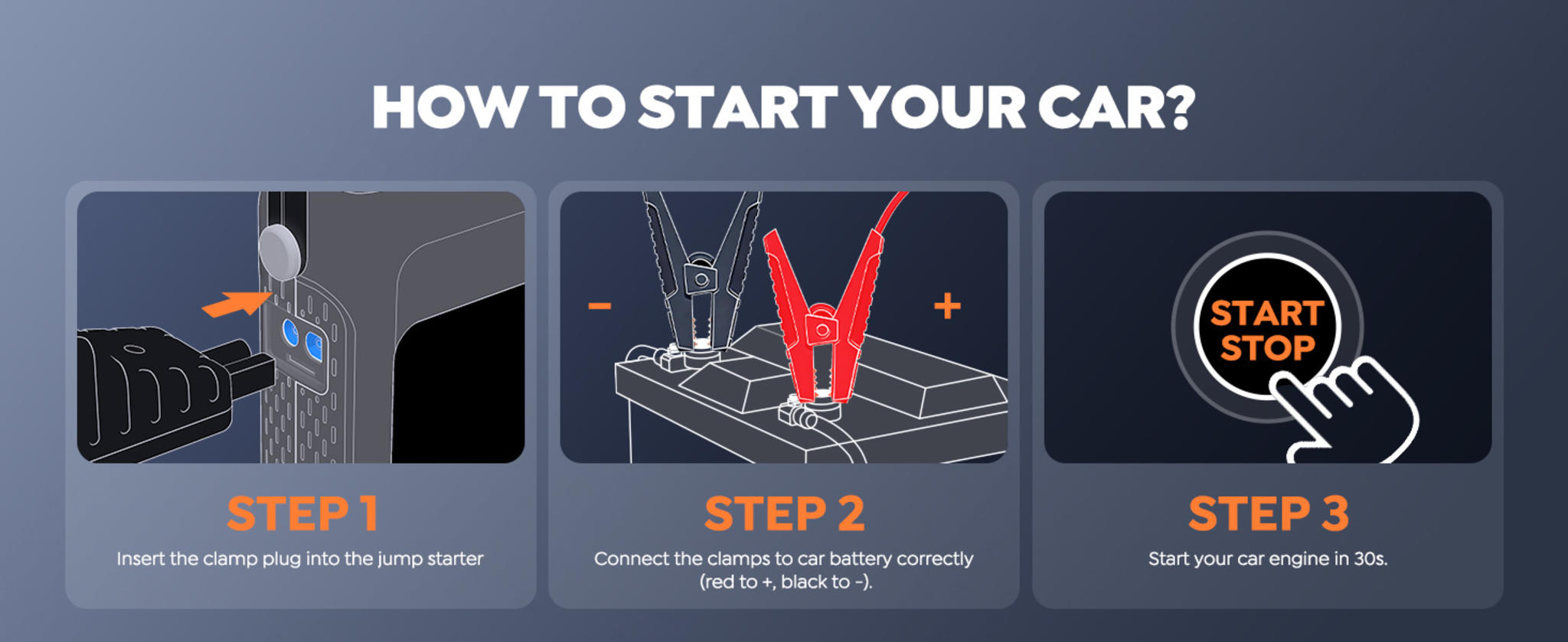 HOW TO START YOUR CAR?

STEP 1
Insert the clamp plug into the jump starter

-
+

STEP 2
Connect the clamps to car battery correctly (red to +, black to -).

START
STOP

STEP 3
Start your car engine in 30s.