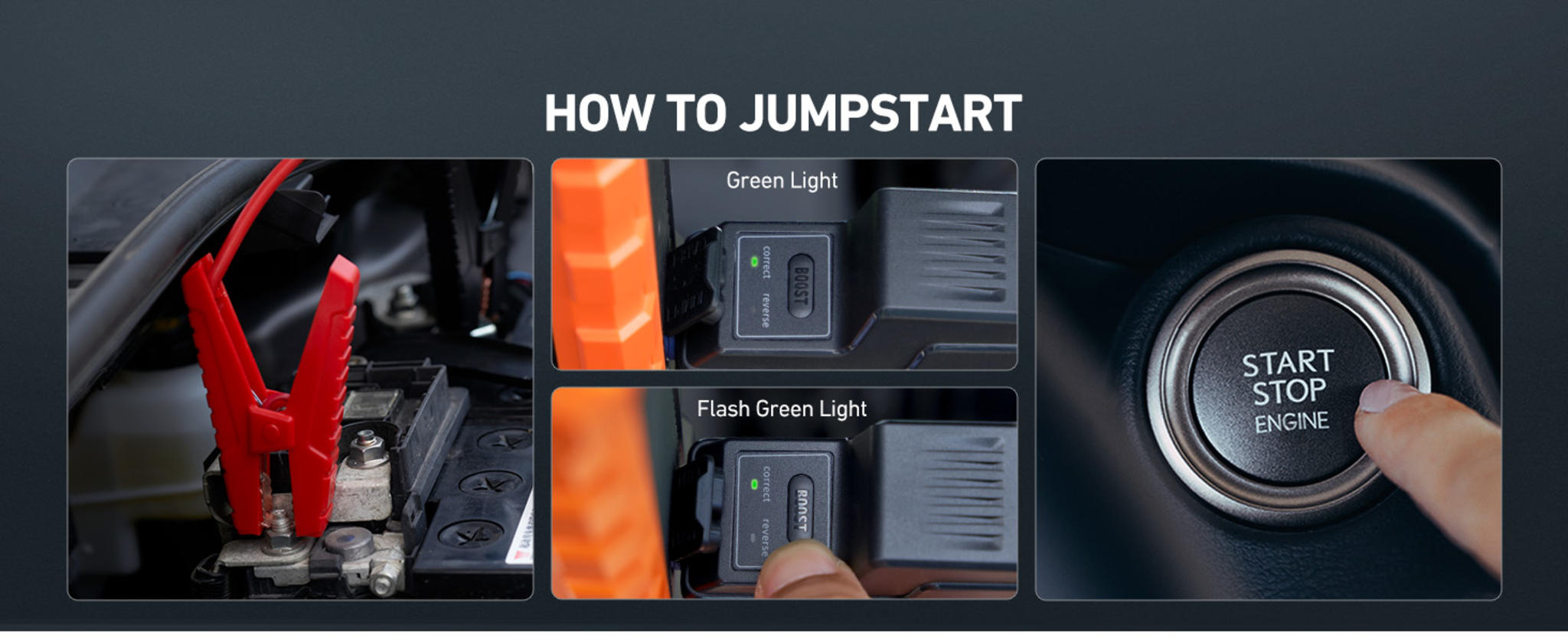 HOW TO JUMPSTART

Green Light

correct reverse BOOST

Flash Green Light

correct reverse BOOST

START STOP ENGINE