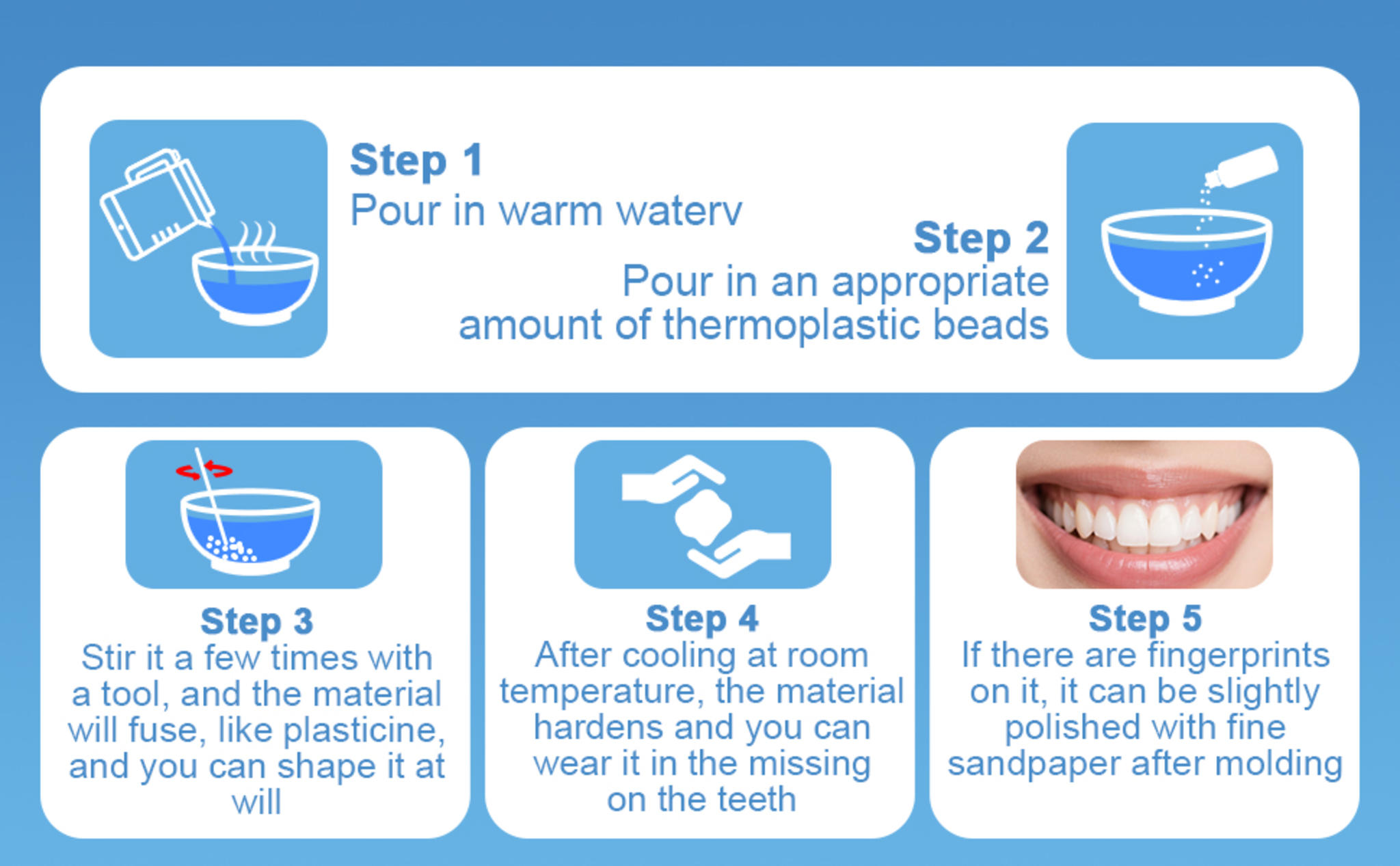 Step 1
Pour in warm waterv

Step 2
Pour in an appropriate amount of thermoplastic beads

Step 3
Stir it a few times with a tool, and the material will fuse, like plasticine, and you can shape it at will

Step 4
After cooling at room temperature, the material hardens and you can wear it in the missing on the teeth

Step 5
If there are fingerprints on it, it can be slightly polished with fine sandpaper after molding