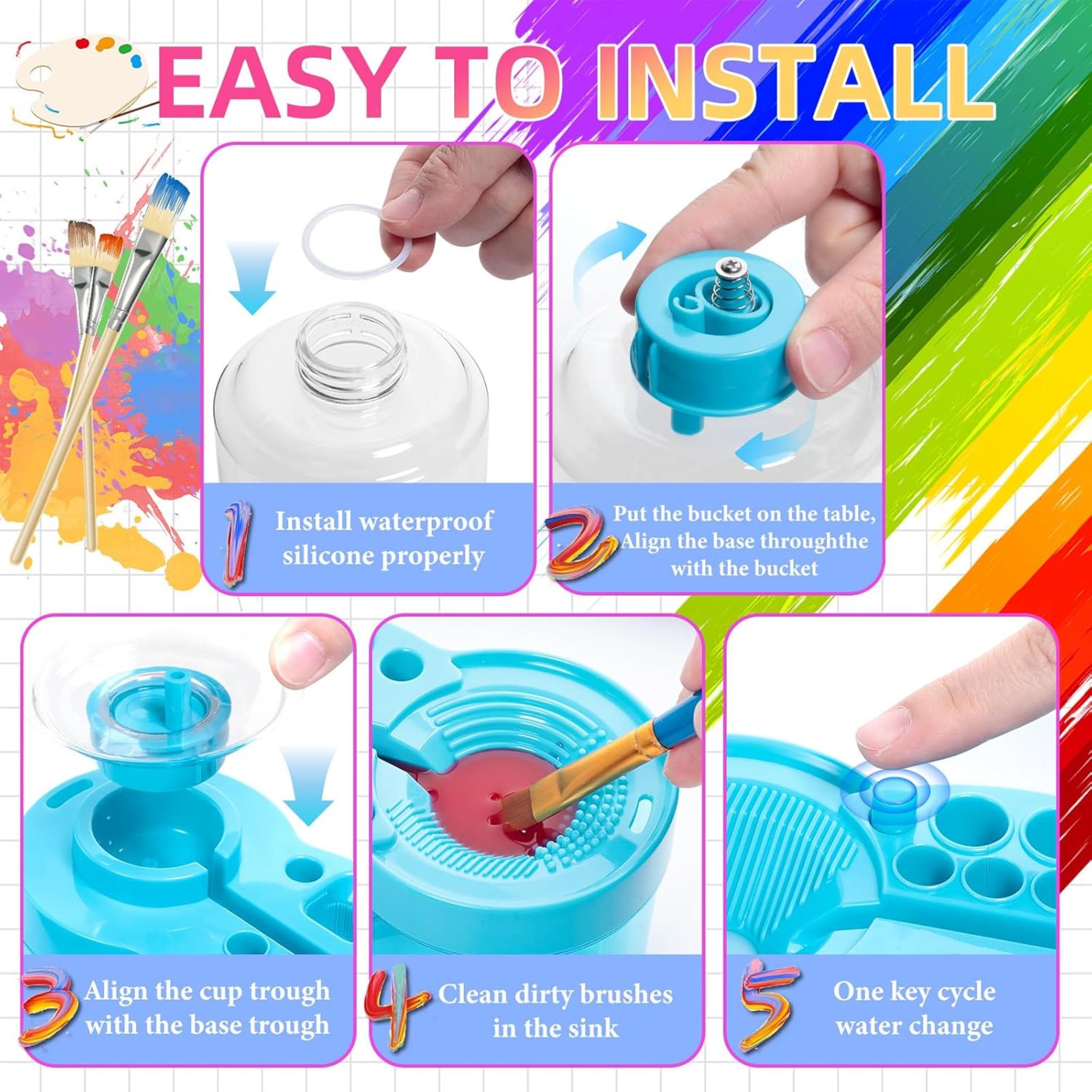 EASY TO INSTALL

1 Install waterproof silicone properly

2 Put the bucket on the table, Align the base throughthe with the bucket

3 Align the cup trough with the base trough

4 Clean dirty brushes in the sink

5 One key cycle water change