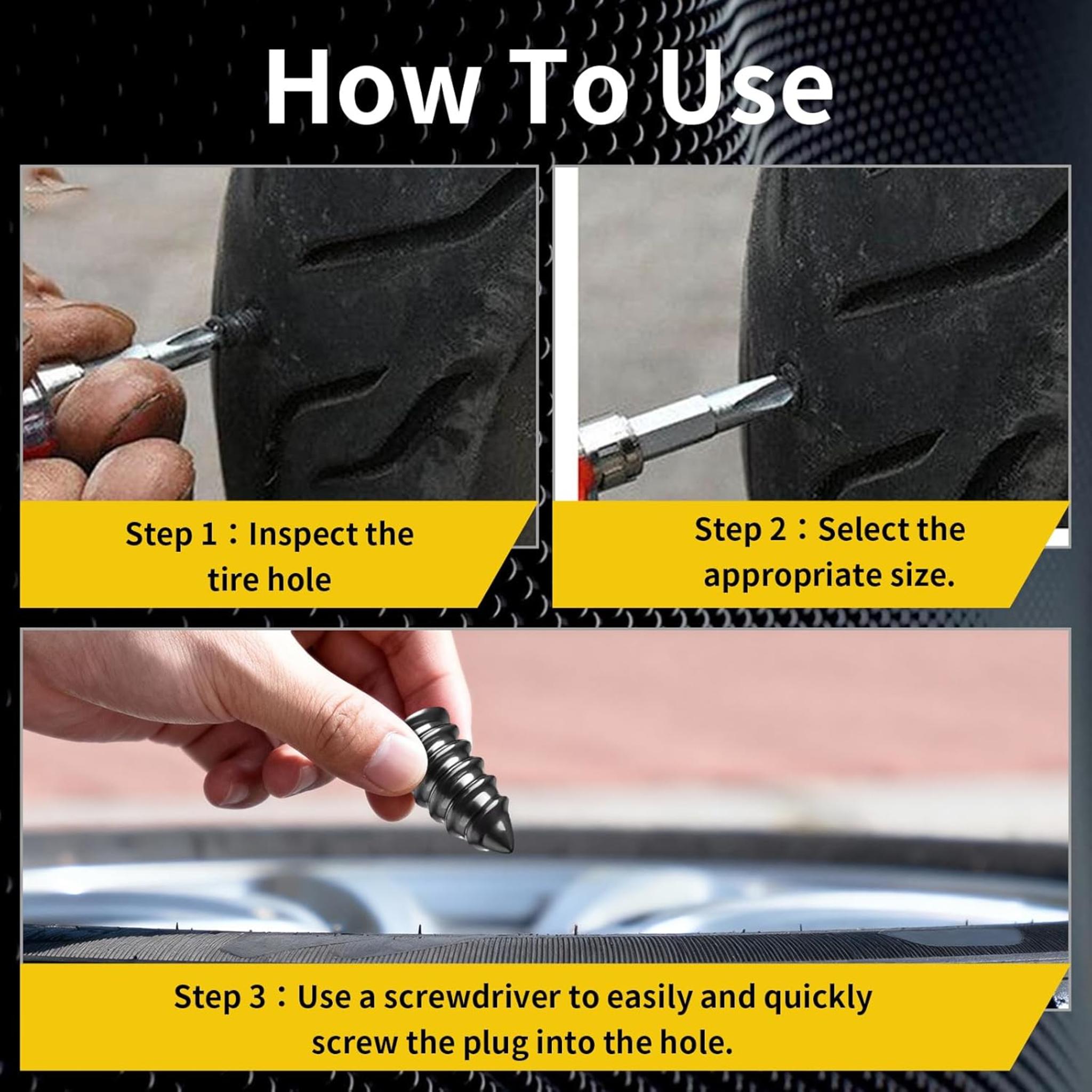 How To Use

Step 1：Inspect the tire hole

Step 2：Select the appropriate size.

Step 3：Use a screwdriver to easily and quickly screw the plug into the hole.