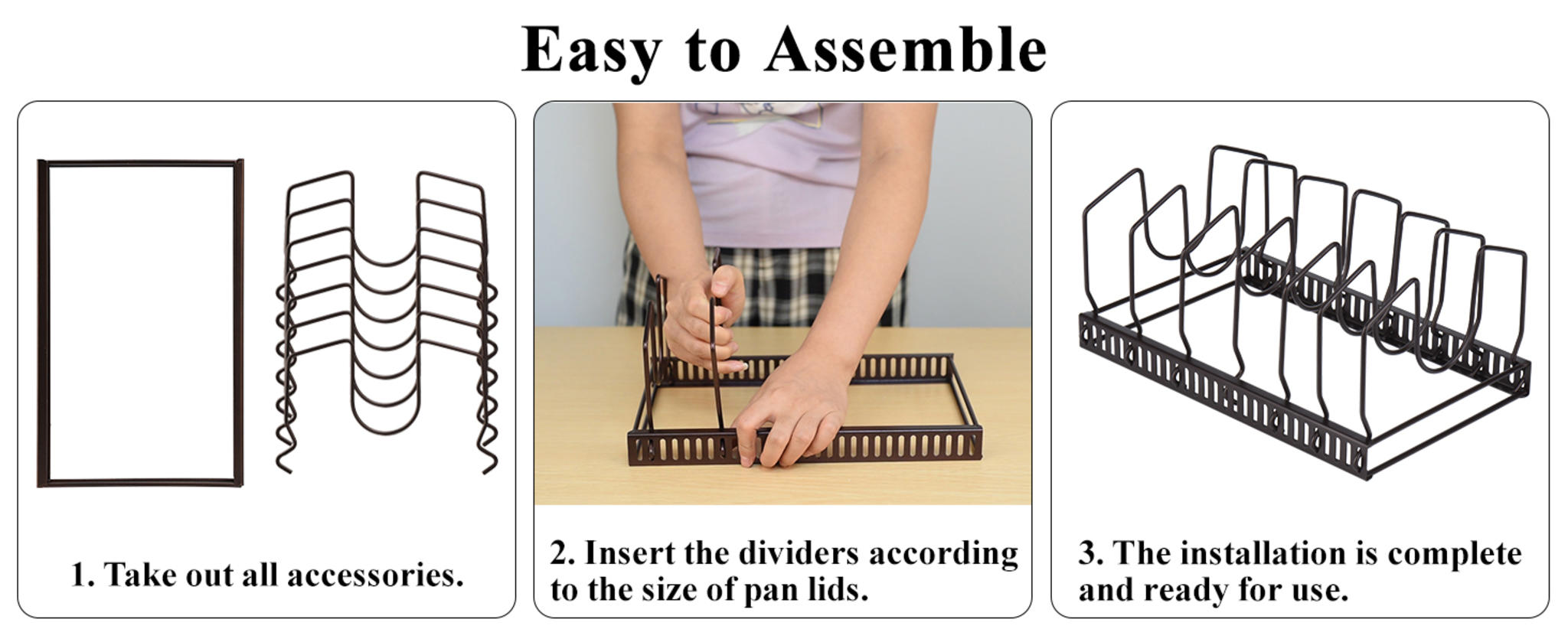 Easy to Assemble

1. Take out all accessories.

2. Insert the dividers according to the size of pan lids.

3. The installation is complete and ready for use.