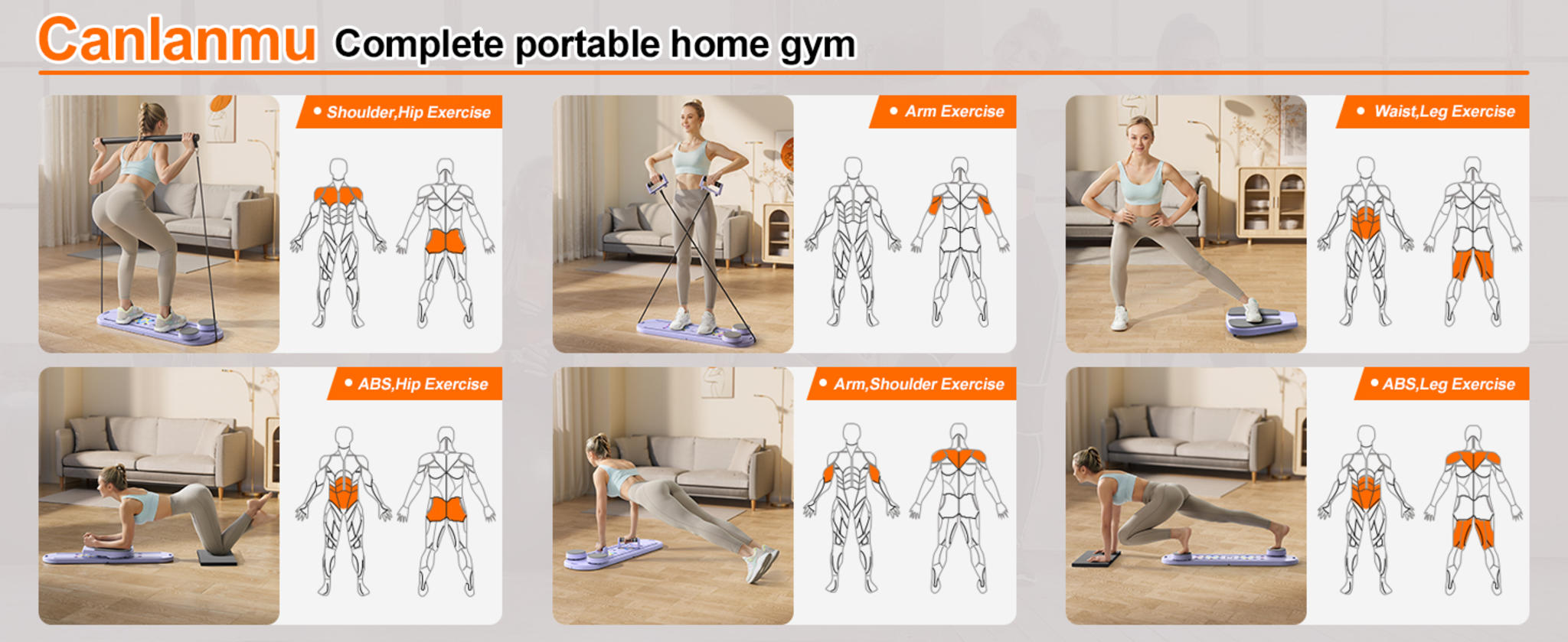 Canlanmu Complete portable home gym

• Shoulder,Hip Exercise

• Arm Exercise

• Waist,Leg Exercise

• ABS,Hip Exercise

• Arm,Shoulder Exercise

• ABS,Leg Exercise