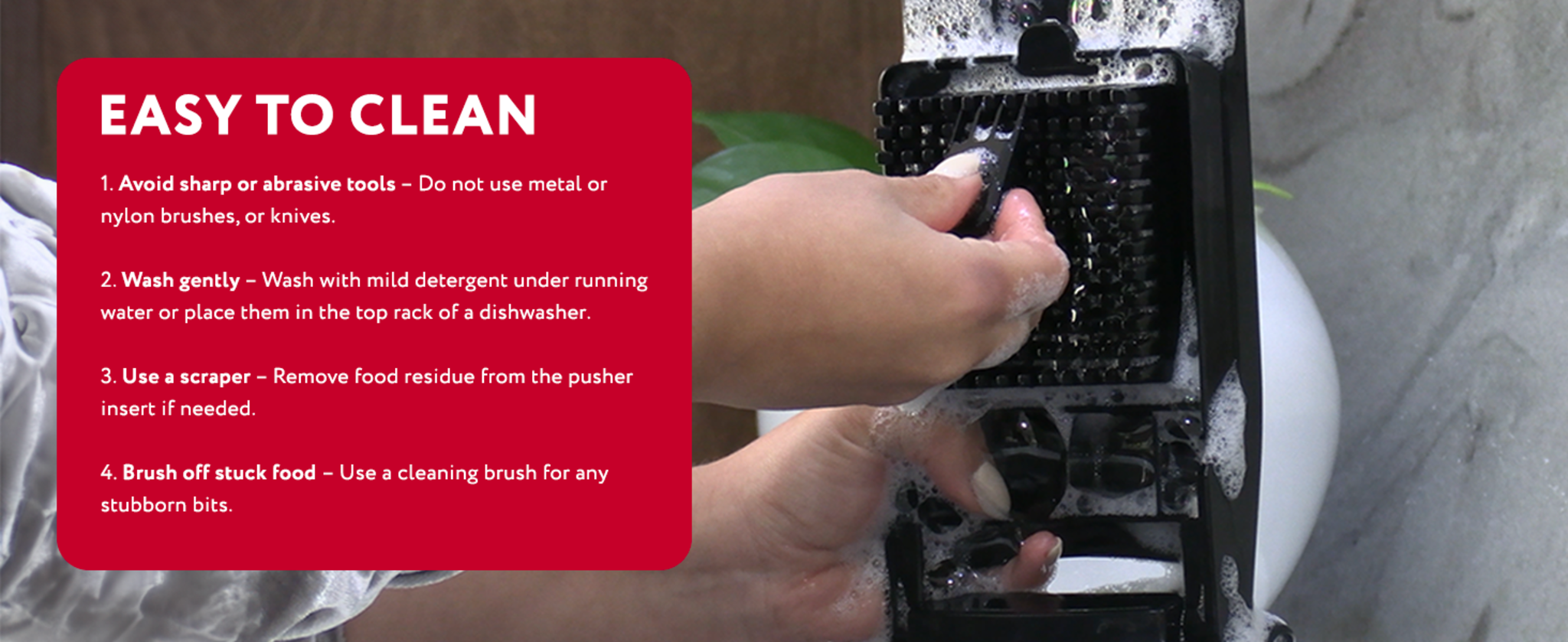 EASY TO CLEAN

1. Avoid sharp or abrasive tools – Do not use metal or nylon brushes, or knives.

2. Wash gently – Wash with mild detergent under running water or place them in the top rack of a dishwasher.

3. Use a scraper – Remove food residue from the pusher insert if needed.

4. Brush off stuck food – Use a cleaning brush for any stubborn bits.