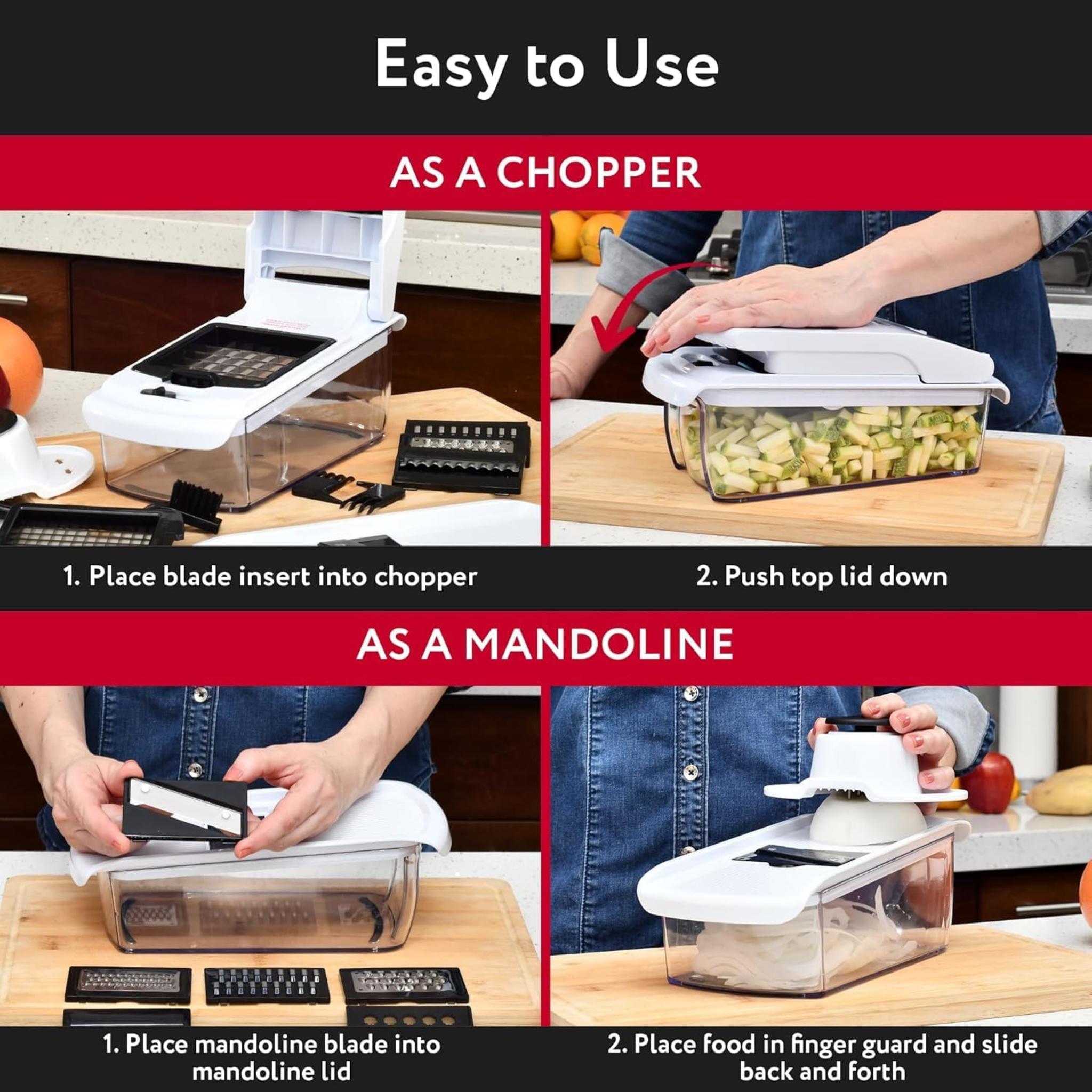 Easy to Use

AS A CHOPPER

1. Place blade insert into chopper

2. Push top lid down

AS A MANDOLINE

1. Place mandoline blade into mandoline lid

2. Place food in finger guard and slide back and forth