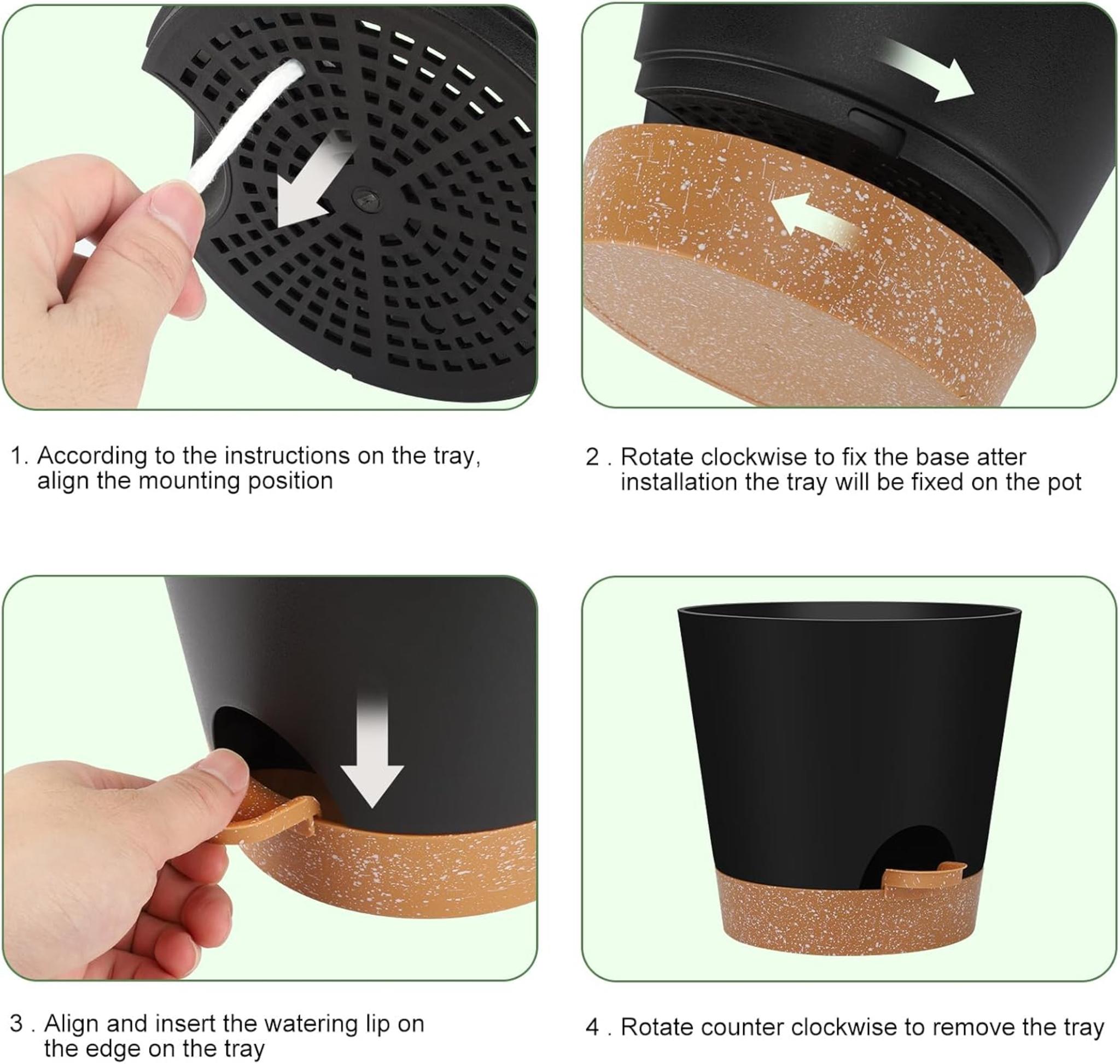 1. According to the instructions on the tray, align the mounting position

2 . Rotate clockwise to fix the base atter installation the tray will be fixed on the pot

3 . Align and insert the watering lip on the edge on the tray

4 . Rotate counter clockwise to remove the tray