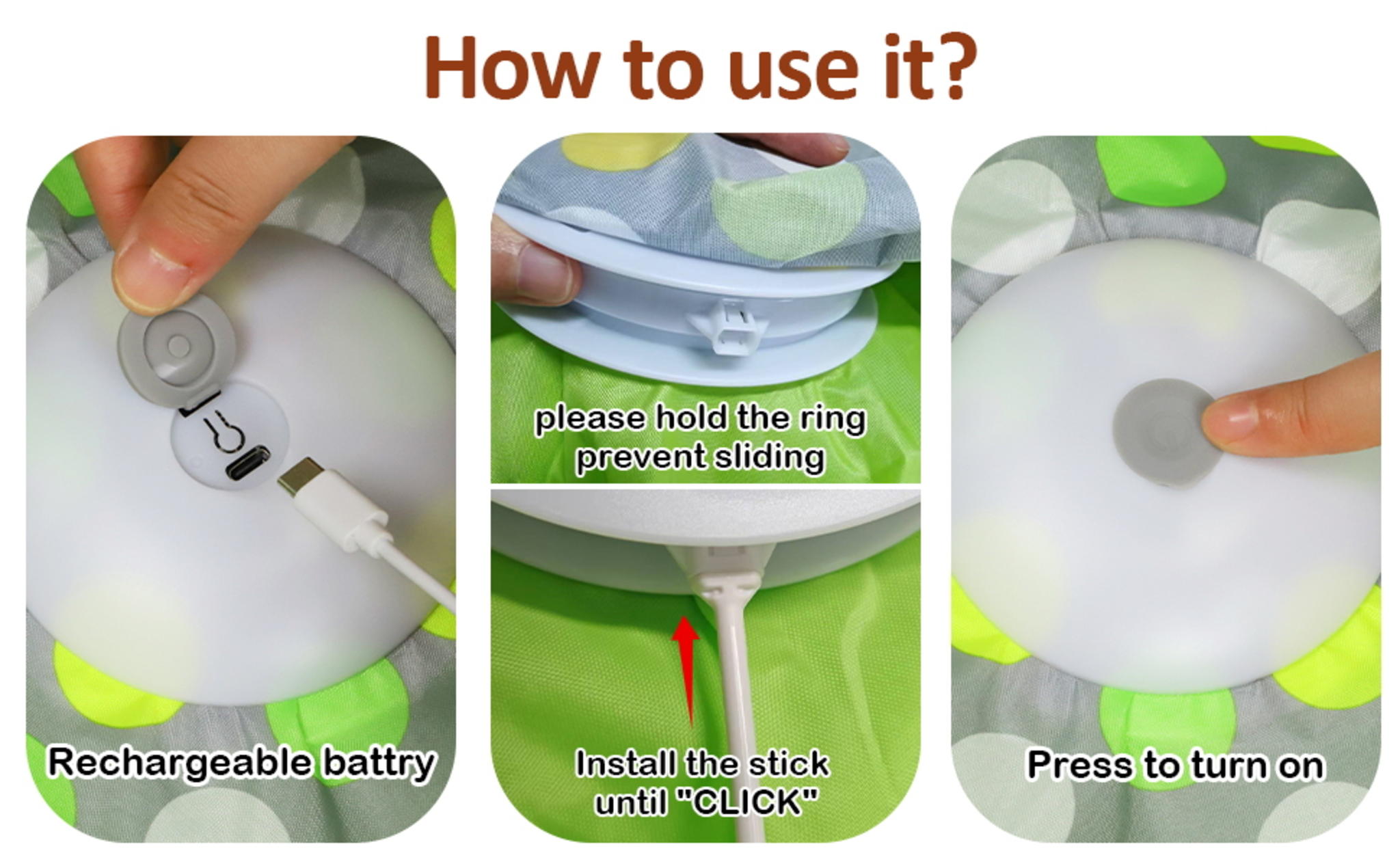 How to use it?

Rechargeable battry

please hold the ring prevent sliding

Install the stick until "CLICK"

Press to turn on