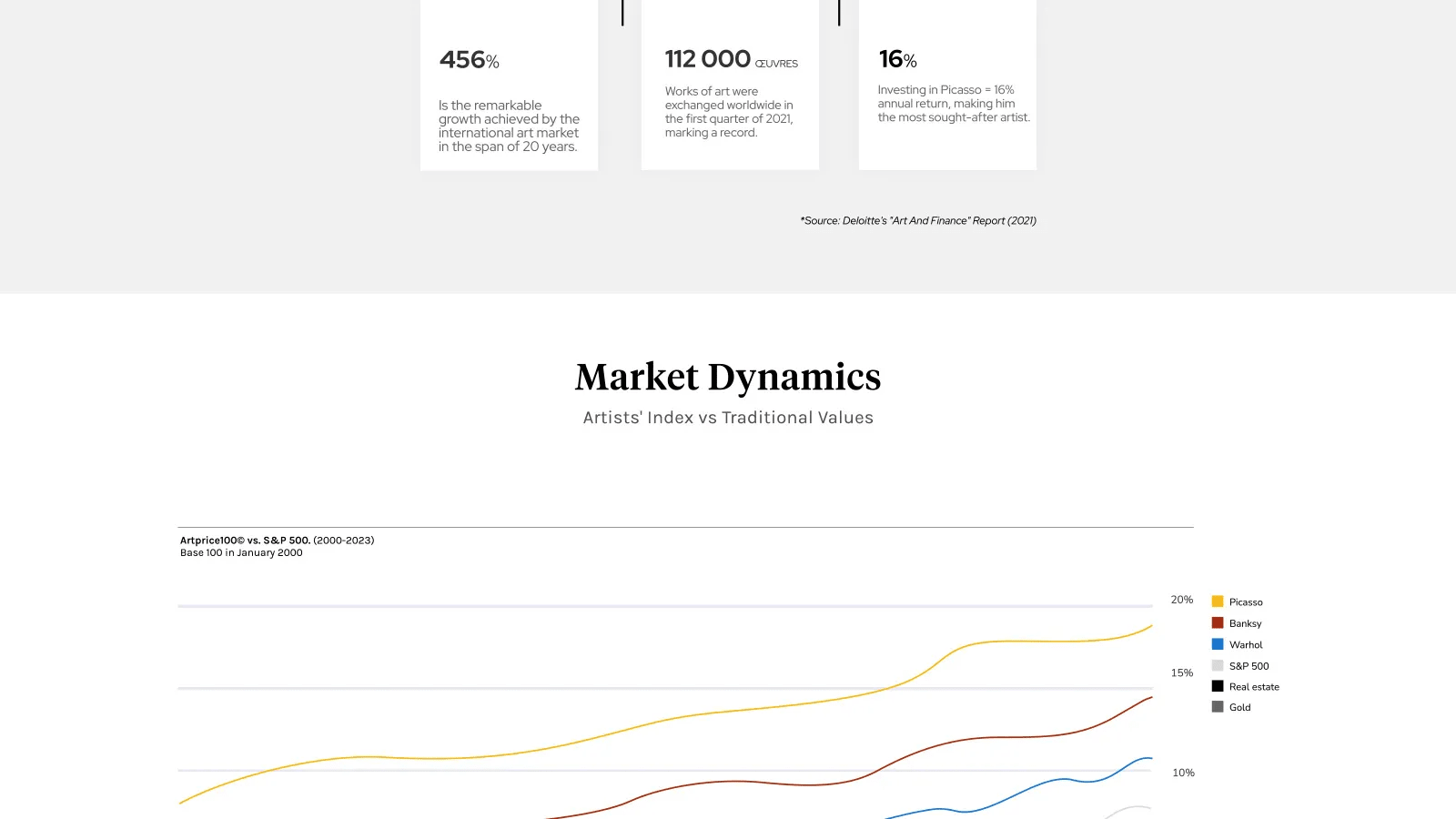 456%

Is the remarkable growth achieved by the international art market in the span of 20 years.

112 000 ŒUVRES

Works of art were exchanged worldwide in the first quarter of 2021, marking a record.

16%

Investing in Picasso = 16% annual return, making him the most sought-after artist.

*Source: Deloitte's "Art And Finance" Report (2021)

Market Dynamics

Artists' Index vs Traditional Values

Artprice100© vs. S&P 500. (2000-2023)
Base 100 in January 2000

20%

15%

10%

Picasso
Banksy
Warhol
S&P 500
Real estate
Gold