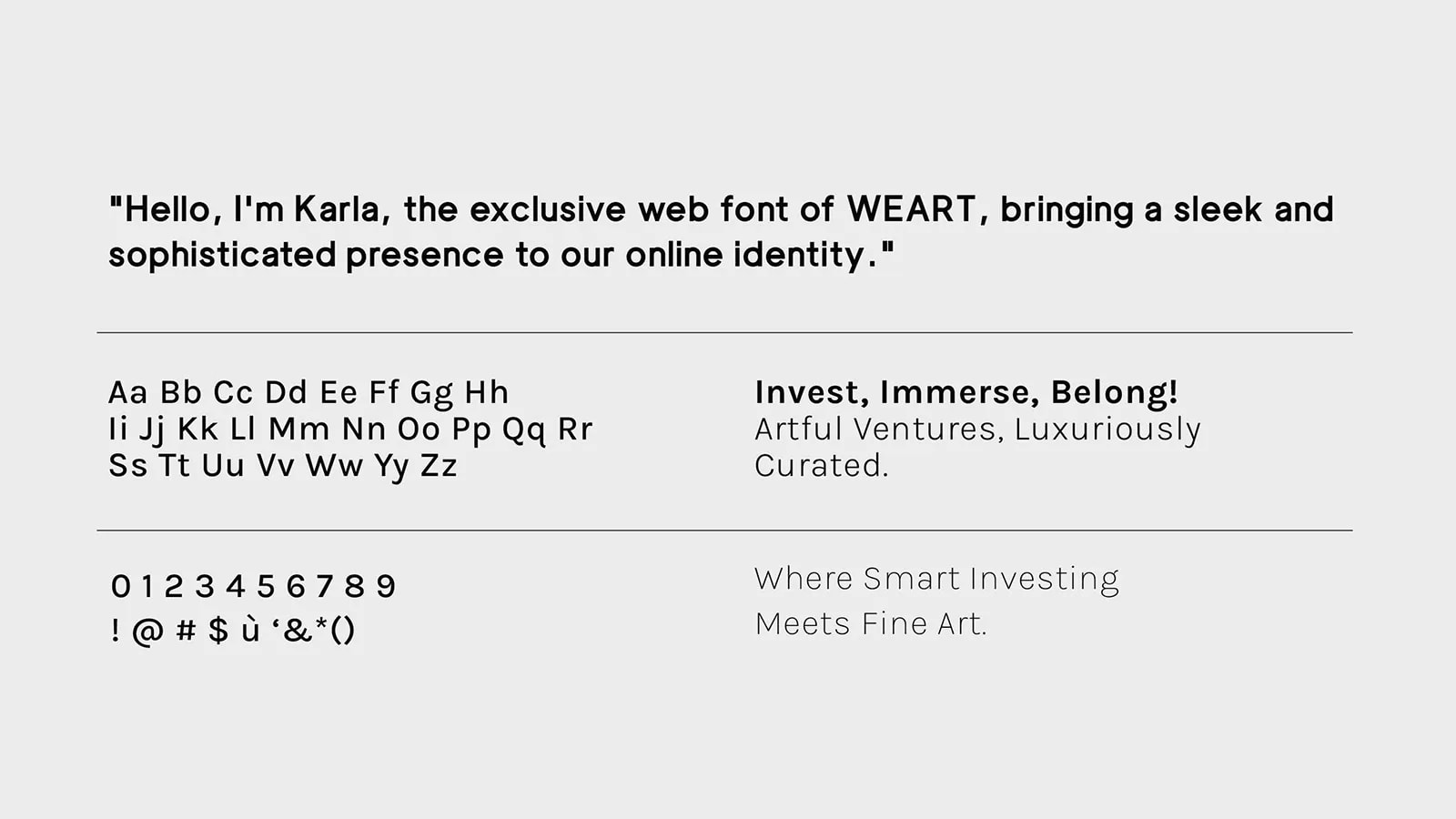 "Hello, I'm Karla, the exclusive web font of WEART, bringing a sleek and sophisticated presence to our online identity."

Aa Bb Cc Dd Ee Ff Gg Hh
Ii Jj Kk Ll Mm Nn Oo Pp Qq Rr
Ss Tt Uu Vv Ww Yy Zz

Invest, Immerse, Belong!
Artful Ventures, Luxuriously Curated.

0 1 2 3 4 5 6 7 8 9
! @ # $ ù '&*()

Where Smart Investing
Meets Fine Art.