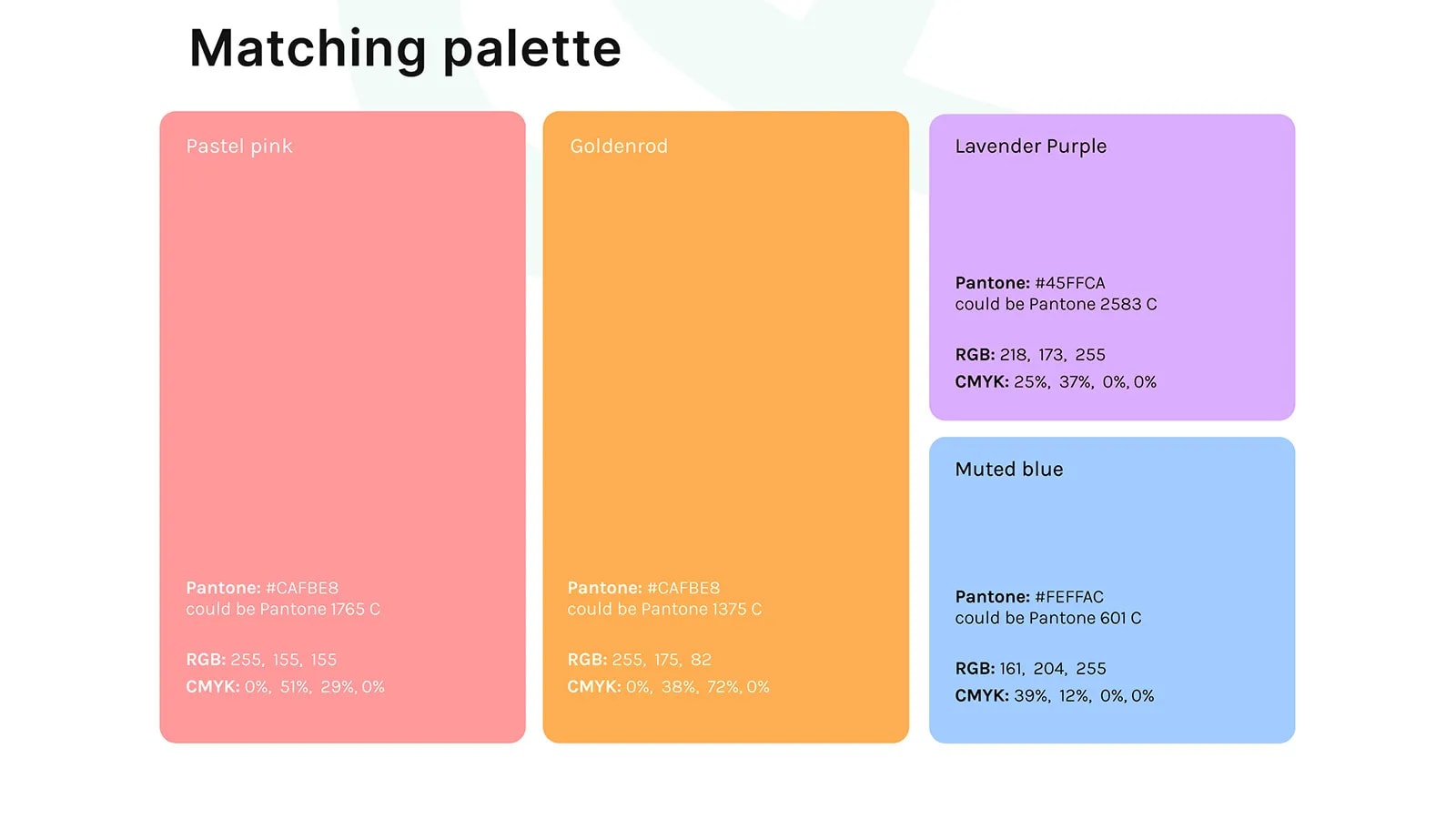 Matching palette

Pastel pink

Pantone: #CAFBE8
could be Pantone 1765 C

RGB: 255, 155, 155
CMYK: 0%, 51%, 29%, 0%

Goldenrod

Pantone: #CAFBE8
could be Pantone 1375 C

RGB: 255, 175, 82
CMYK: 0%, 38%, 72%, 0%

Lavender Purple

Pantone: #45FFCA
could be Pantone 2583 C

RGB: 218, 173, 255
CMYK: 25%, 37%, 0%, 0%

Muted blue

Pantone: #FEFFAC
could be Pantone 601 C

RGB: 161, 204, 255
CMYK: 39%, 12%, 0%, 0%