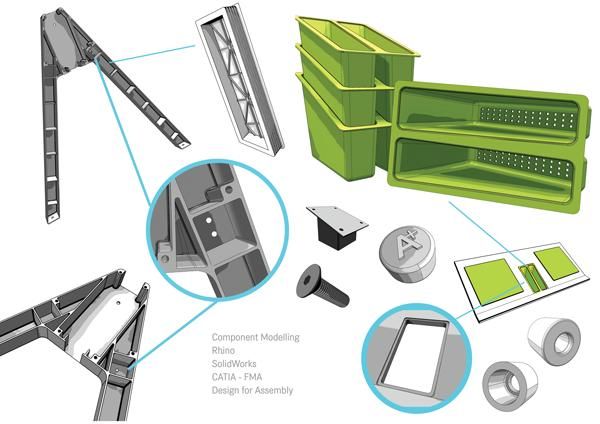 A+

Component Modelling
Rhino
SolidWorks
CATIA - FMA
Design for Assembly