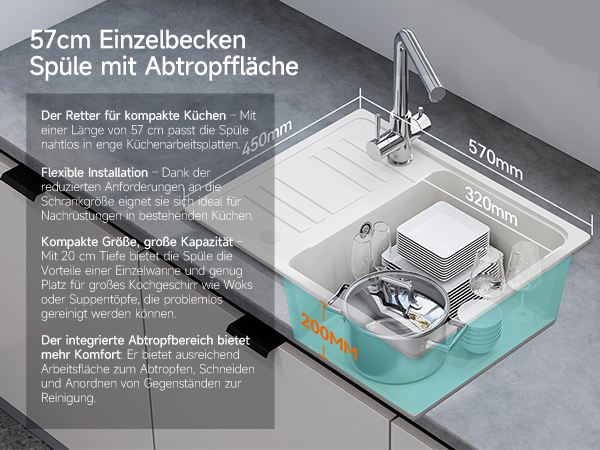 57cm Einzelbecken Spüle mit Abtropffläche

Der Retter für kompakte Küchen – Mit einer Länge von 57 cm passt die Spüle nahtlos in enge Küchenarbeitsplatten.

Flexible Installation – Dank der reduzierten Anforderungen an die Schrankgröße eignet sie sich ideal für Nachrüstungen in bestehenden Küchen.

Kompakte Größe, große Kapazität – Mit 20 cm Tiefe bietet die Spüle die Vorteile einer Einzelwanne und genug Platz für großes Kochgeschirr wie Woks oder Suppentöpfe, die problemlos gereinigt werden können.

Der integrierte Abtropfbereich bietet mehr Komfort: Er bietet ausreichend Arbeitsfläche zum Abtropfen, Schneiden und Anordnen von Gegenständen zur Reinigung.

450mm

570mm

320mm

200MM