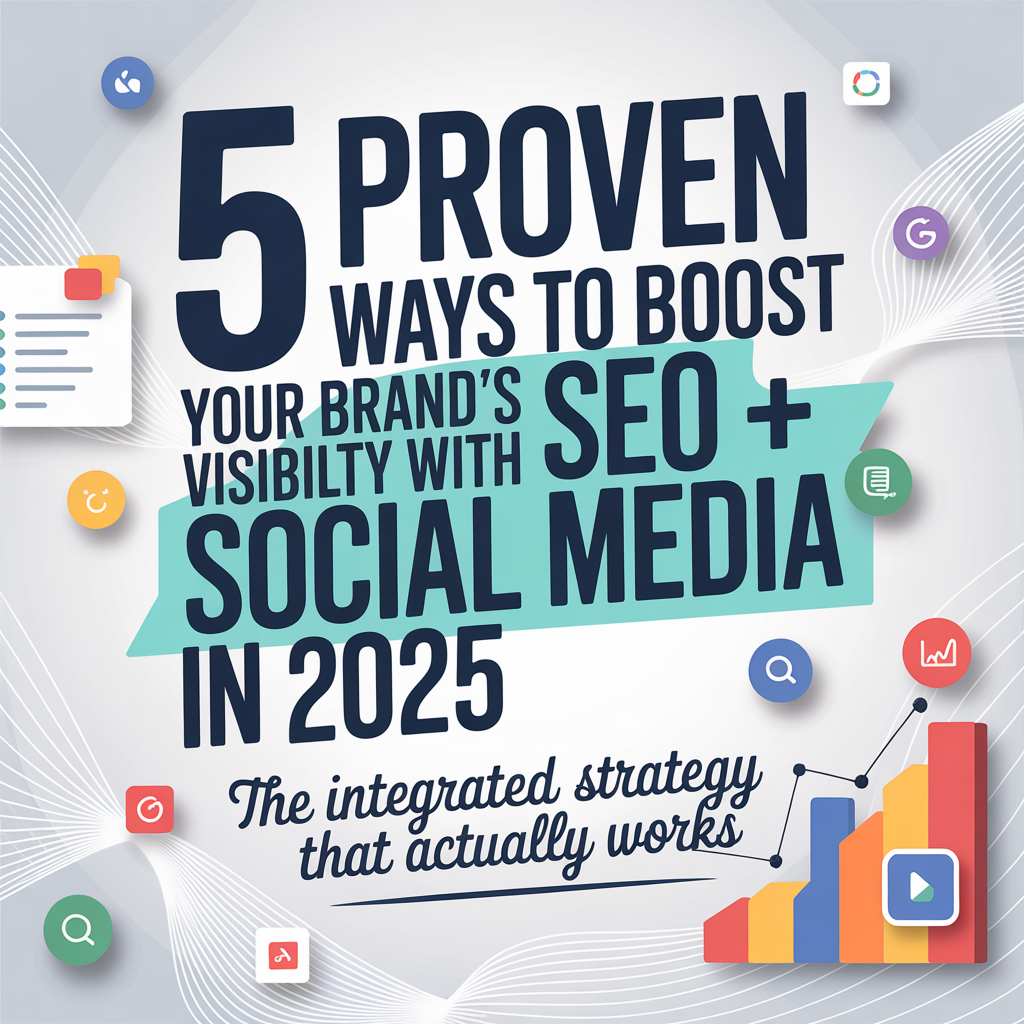 5 PROVEN WAYS TO BOOST YOUR BRAND'S VISIBILTY WITH SEO + SOCIAL MEDIA IN 2025

The integrated strategy that actually works