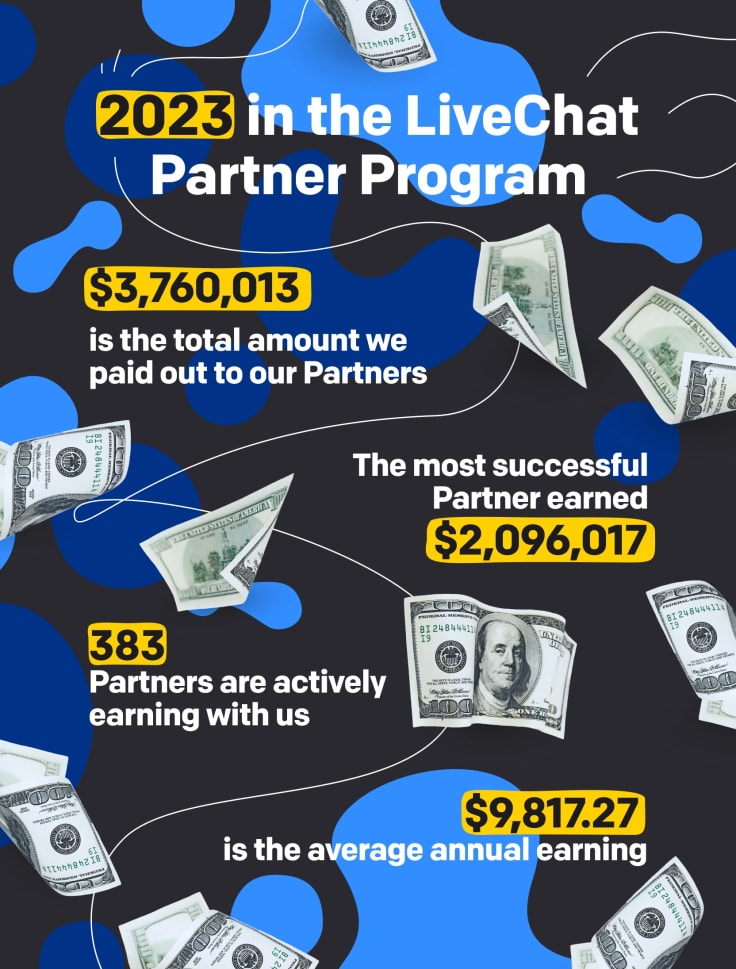 2023 in the LiveChat Partner Program

$3,760,013
is the total amount we paid out to our Partners

The most successful Partner earned
$2,096,017

383
Partners are actively earning with us

$9,817.27
is the average annual earning