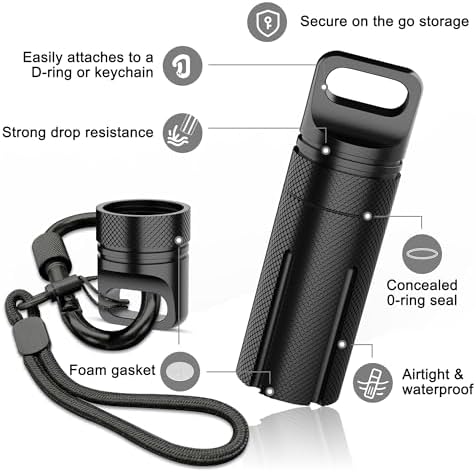 Secure on the go storage

Easily attaches to a D-ring or keychain

Strong drop resistance

Concealed 0-ring seal

Foam gasket

Airtight & waterproof