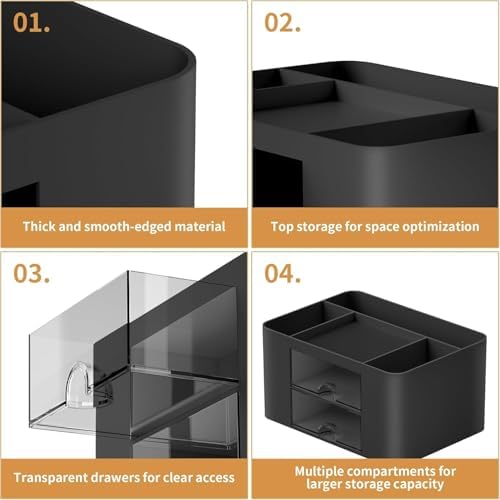 01.

Thick and smooth-edged material

02.

Top storage for space optimization

03.

Transparent drawers for clear access

04.

Multiple compartments for larger storage capacity