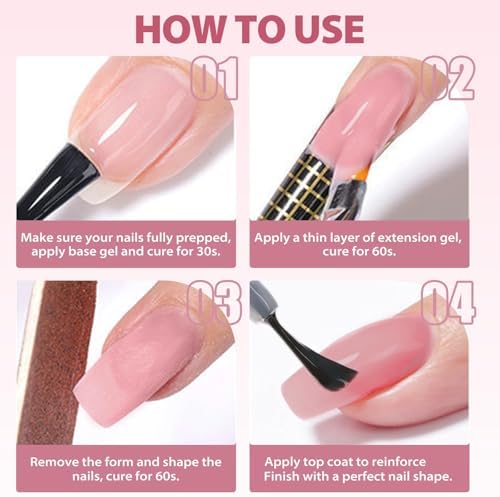 HOW TO USE

01

Make sure your nails fully prepped, apply base gel and cure for 30s.

02

Apply a thin layer of extension gel, cure for 60s.

03

Remove the form and shape the nails, cure for 60s.

04

Apply top coat to reinforce Finish with a perfect nail shape.