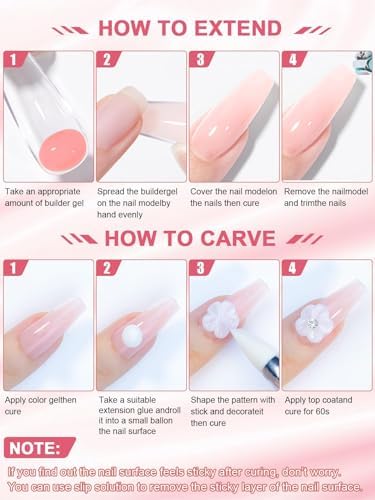 HOW TO EXTEND

1

Take an appropriate amount of builder gel

2

Spread the buildergel on the nail modelby hand evenly

3

Cover the nail modelon the nails then cure

4

Remove the nailmodel and trimthe nails

HOW TO CARVE

1

Apply color gelthen cure

2

Take a suitable extension glue androll it into a small ballon the nail surface

3

Shape the pattern with stick and decorateit then cure

4

Apply top coatand cure for 60s

NOTE:

If you find out the nail surface feels sticky after curing, don't worry. You can use slip solution to remove the sticky layer of the nail surface.