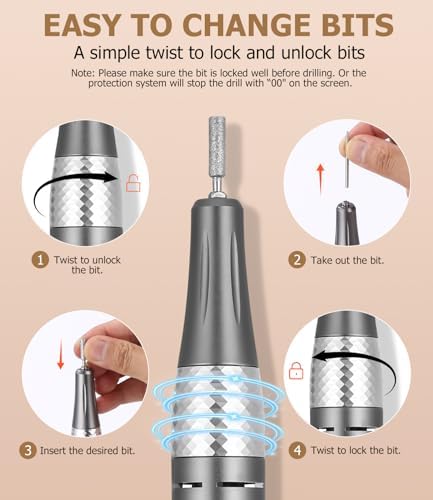 EASY TO CHANGE BITS

A simple twist to lock and unlock bits

Note: Please make sure the bit is locked well before drilling. Or the protection system will stop the drill with "00" on the screen.

1 Twist to unlock the bit.

2 Take out the bit.

3 Insert the desired bit.

4 Twist to lock the bit.