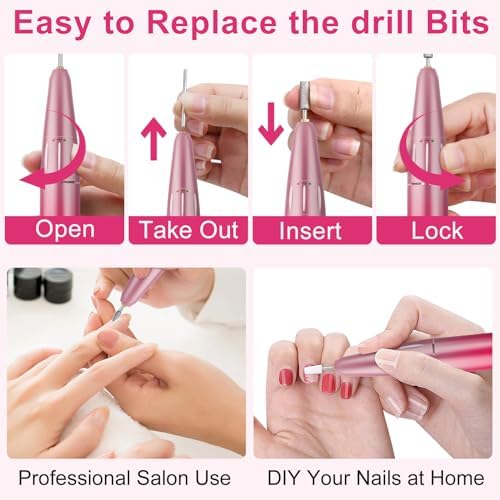 Easy to Replace the drill Bits

Open

Take Out

Insert

Lock

Professional Salon Use

DIY Your Nails at Home