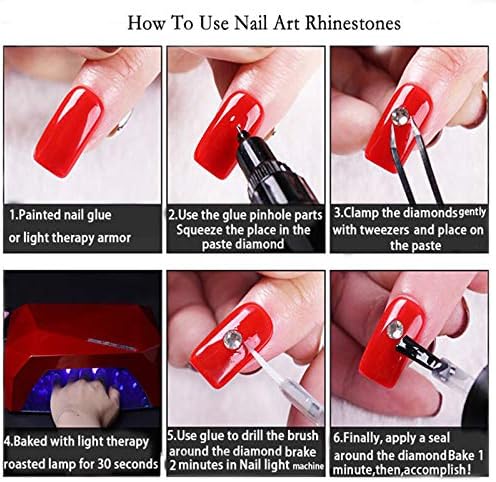 How To Use Nail Art Rhinestones

1.Painted nail glue
or light therapy armor

2.Use the glue pinhole parts Squeeze the place in the paste diamond

3.Clamp the diamonds gently with tweezers and place on the paste

4.Baked with light therapy roasted lamp for 30 seconds

5.Use glue to drill the brush around the diamond brake 2 minutes in Nail light machine

6.Finally, apply a seal around the diamond Bake 1 minute,then,accomplish!