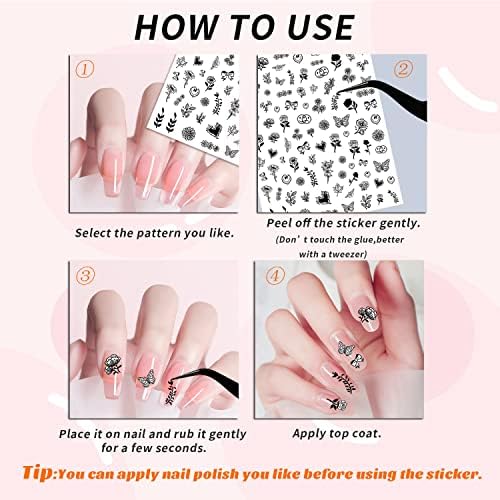 HOW TO USE

①

Select the pattern you like.

②

Peel off the sticker gently.
(Don' t touch the glue,better with a tweezer)

③

Place it on nail and rub it gently for a few seconds.

④

Apply top coat.

Tip:You can apply nail polish you like before using the sticker.