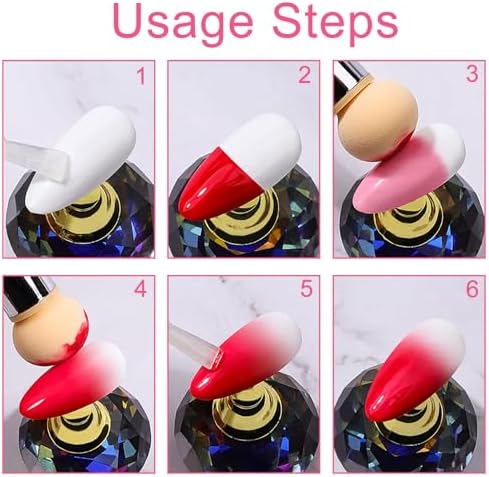 Usage Steps

1

2

3

4

5

6