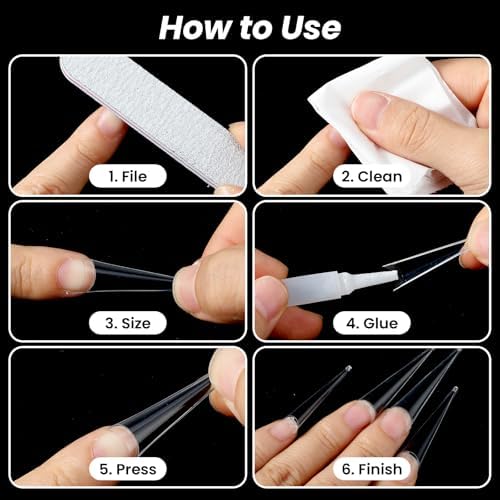 How to Use

1. File

2. Clean

3. Size

4. Glue

5. Press

6. Finish