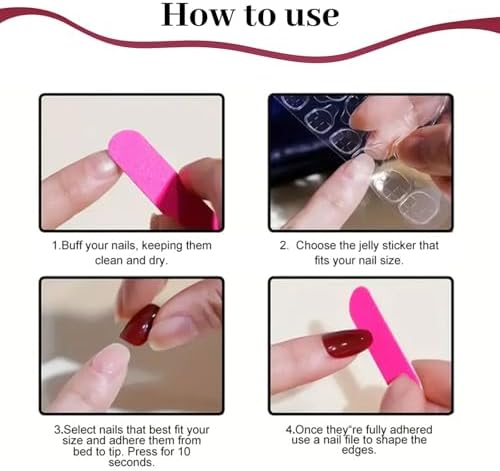 How to use

1.Buff your nails, keeping them clean and dry.

2. Choose the jelly sticker that fits your nail size.

3.Select nails that best fit your size and adhere them from bed to tip. Press for 10 seconds.

4.Once they"re fully adhered use a nail file to shape the edges.