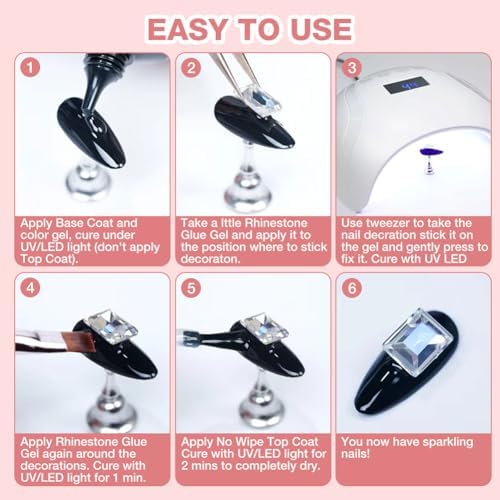 EASY TO USE

1

Apply Base Coat and color gel, cure under UV/LED light (don't apply Top Coat).

2

Take a lttle Rhinestone Glue Gel and apply it to the position where to stick decoraton.

3

Use tweezer to take the nail decration stick it on the gel and gently press to fix it. Cure wth UV LED

4

Apply Rhinestone Glue Gel again around the decorations. Cure with UV/LED light for 1 min.

5

Apply No Wipe Top Coat Cure with UV/LED light for 2 mins to completely dry.

6

You now have sparkling nails!