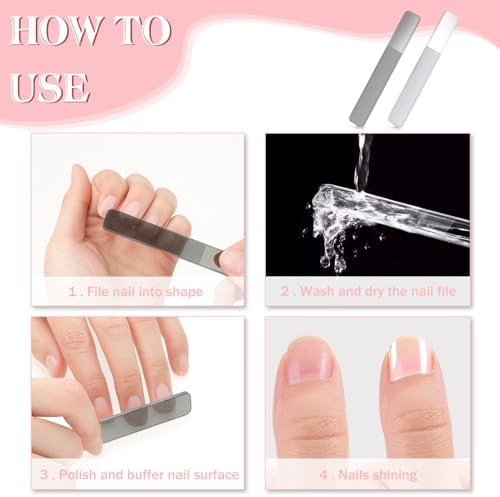 HOW TO USE

1 . File nail into shape

2 . Wash and dry the nail file

3 . Polish and buffer nail surface

4 . Nails shining