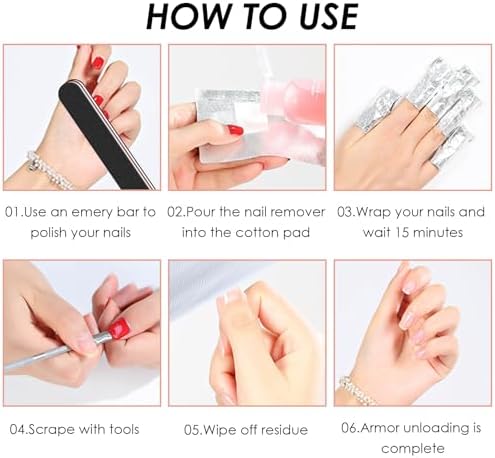 HOW TO USE

01.Use an emery bar to polish your nails

02.Pour the nail remover into the cotton pad

03.Wrap your nails and wait 15 minutes

04.Scrape with tools

05.Wipe off residue

06.Armor unloading is complete