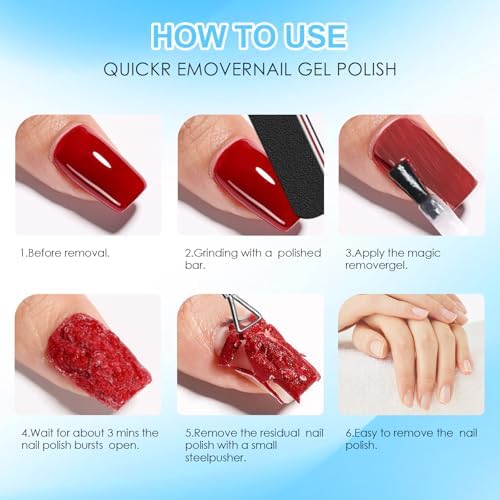 HOW TO USE

QUICKR EMOVERNAIL GEL POLISH

1.Before removal.

2.Grinding with a polished bar.

3.Apply the magic removergel.

4.Wait for about 3 mins the nail polish bursts open.

5.Remove the residual nail polish with a small steelpusher.

6.Easy to remove the nail polish.