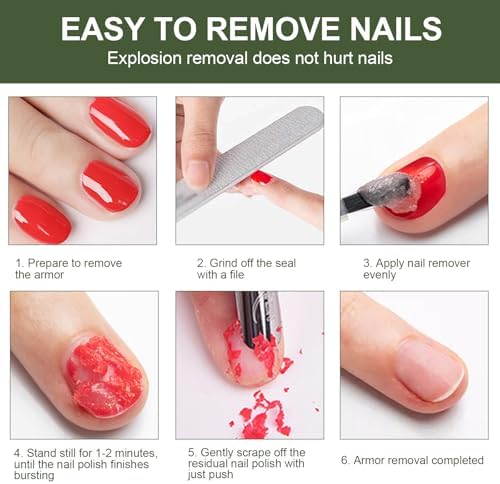 EASY TO REMOVE NAILS
Explosion removal does not hurt nails

1. Prepare to remove the armor

2. Grind off the seal with a file

3. Apply nail remover evenly

4. Stand still for 1-2 minutes, until the nail polish finishes bursting

5. Gently scrape off the residual nail polish with just push

6. Armor removal completed