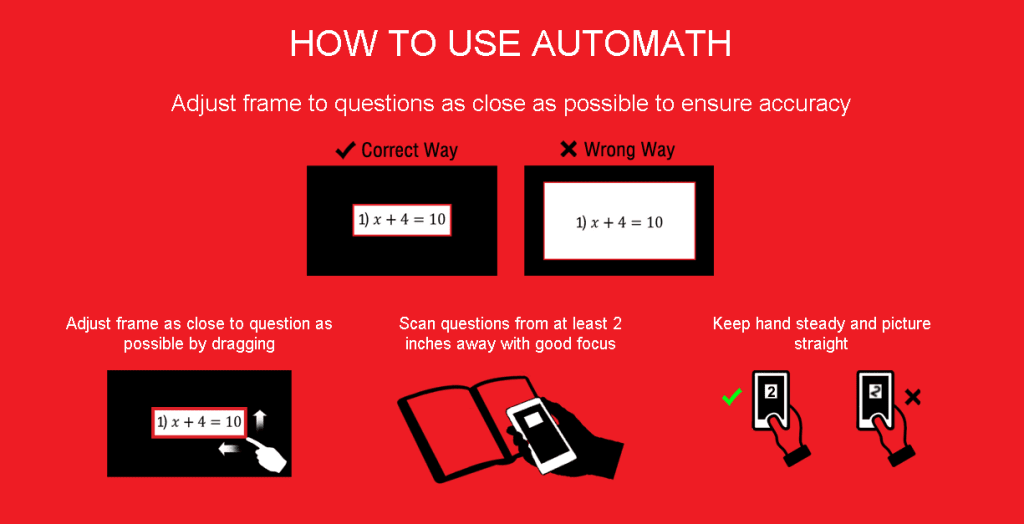 HOW TO USE AUTOMATH

Adjust frame to questions as close as possible to ensure accuracy

✔ Correct Way

1) $x + 4 = 10$

✖ Wrong Way

1) $x + 4 = 10$

Adjust frame as close to question as possible by dragging

1) $x + 4 = 10$

Scan questions from at least 2 inches away with good focus

Keep hand steady and picture straight

2

2