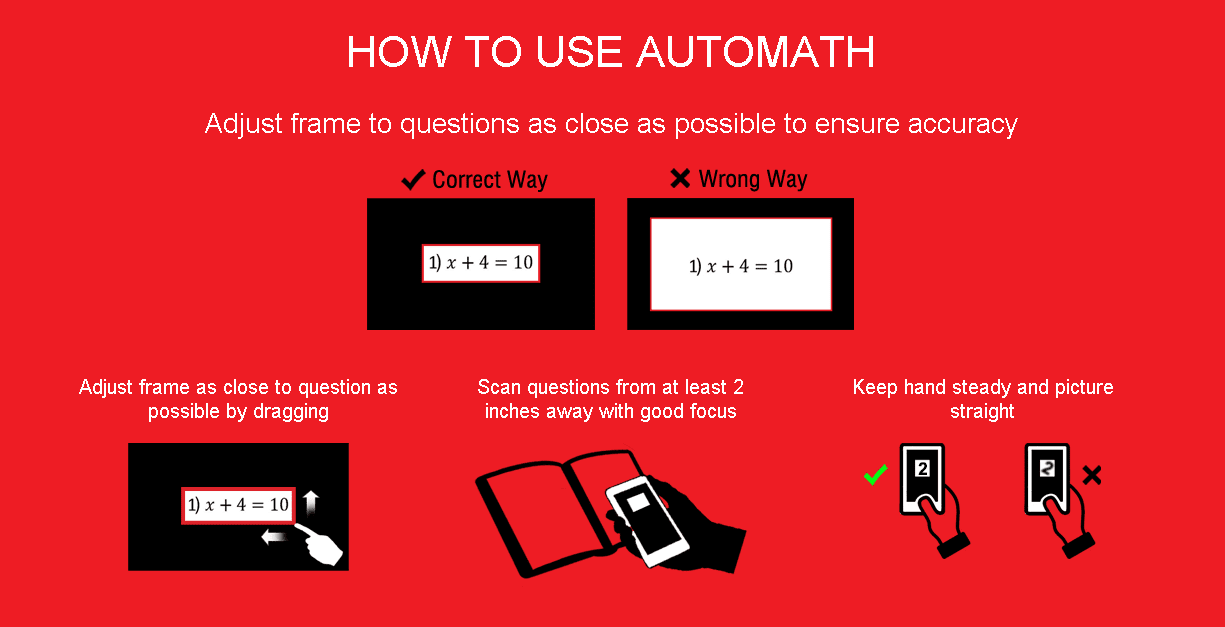 HOW TO USE AUTOMATH

Adjust frame to questions as close as possible to ensure accuracy

✔ Correct Way

1) $x + 4 = 10$

✖ Wrong Way

1) $x + 4 = 10$

Adjust frame as close to question as possible by dragging

1) $x + 4 = 10$

Scan questions from at least 2 inches away with good focus

Keep hand steady and picture straight

2

2