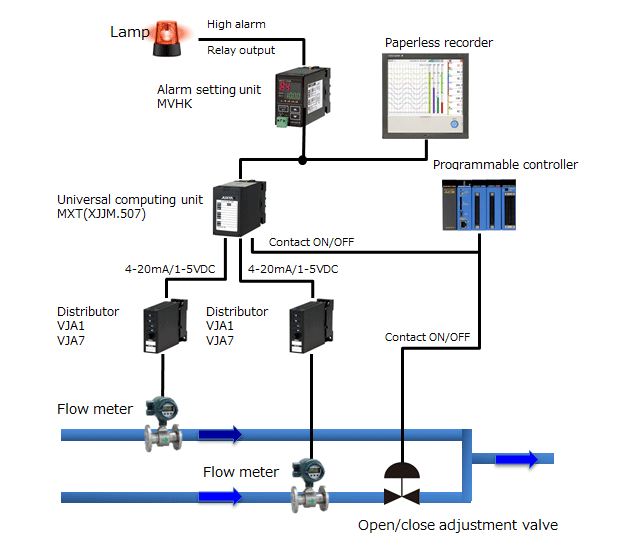 Lamp

High alarm

Relay output

Paperless recorder

Alarm setting unit
MVHK

Programmable controller

Universal computing unit
MXT(XJJM.507)

Contact ON/OFF

4-20mA/1-5VDC

4-20mA/1-5VDC

Distributor
VJA1
VJA7

Distributor
VJA1
VJA7

Contact ON/OFF

Flow meter

Flow meter

Open/close adjustment valve