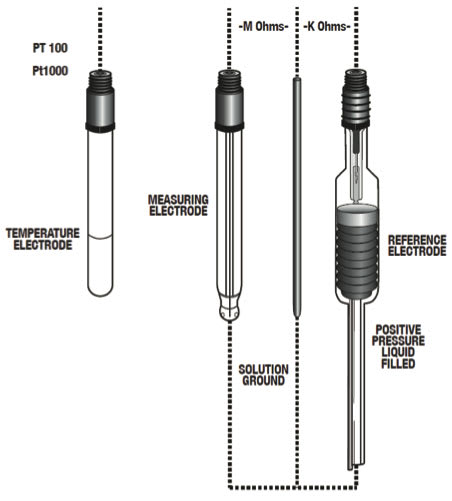 -M Ohms-

-K Ohms-

PT 100

Pt1000

MEASURING ELECTRODE

TEMPERATURE ELECTRODE

REFERENCE ELECTRODE

POSITIVE PRESSURE LIQUID FILLED

SOLUTION GROUND