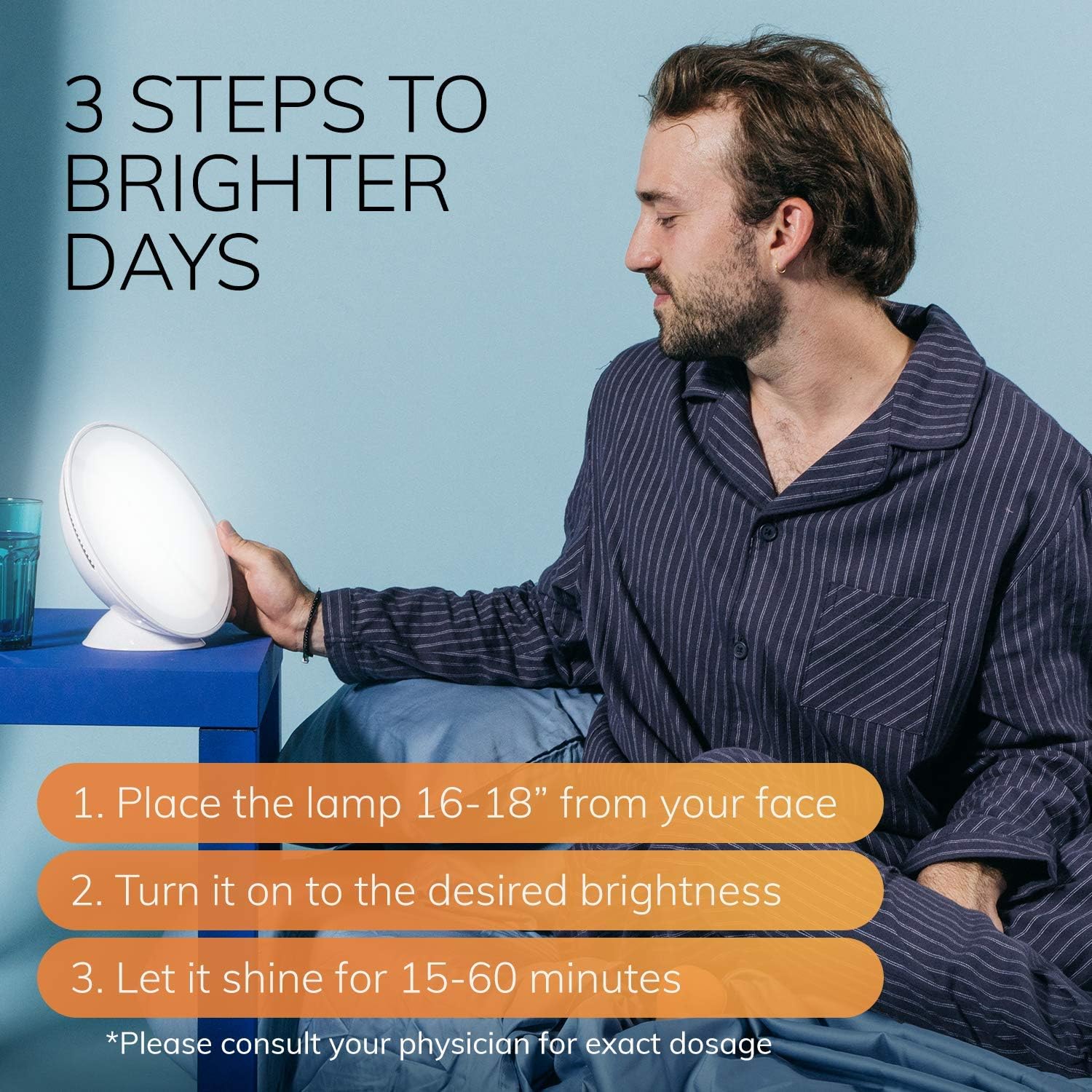 3 STEPS TO BRIGHTER DAYS

1. Place the lamp 16-18” from your face

2. Turn it on to the desired brightness

3. Let it shine for 15-60 minutes

*Please consult your physician for exact dosage