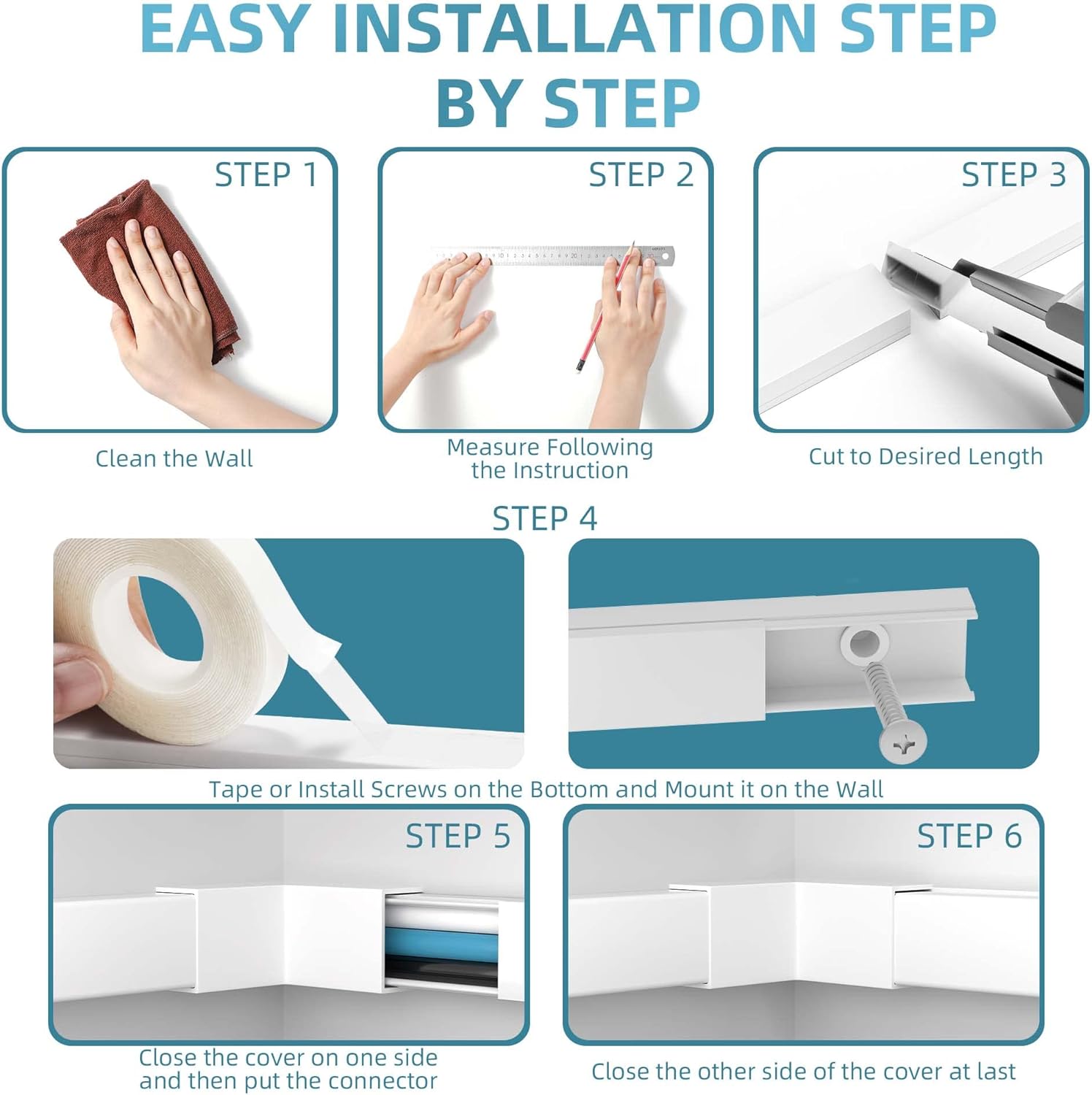 EASY INSTALLATION STEP BY STEP

STEP 1

Clean the Wall

STEP 2

Measure Following the Instruction

STEP 3

Cut to Desired Length

STEP 4

Tape or Install Screws on the Bottom and Mount it on the Wall

STEP 5

Close the cover on one side and then put the connector

STEP 6

Close the other side of the cover at last