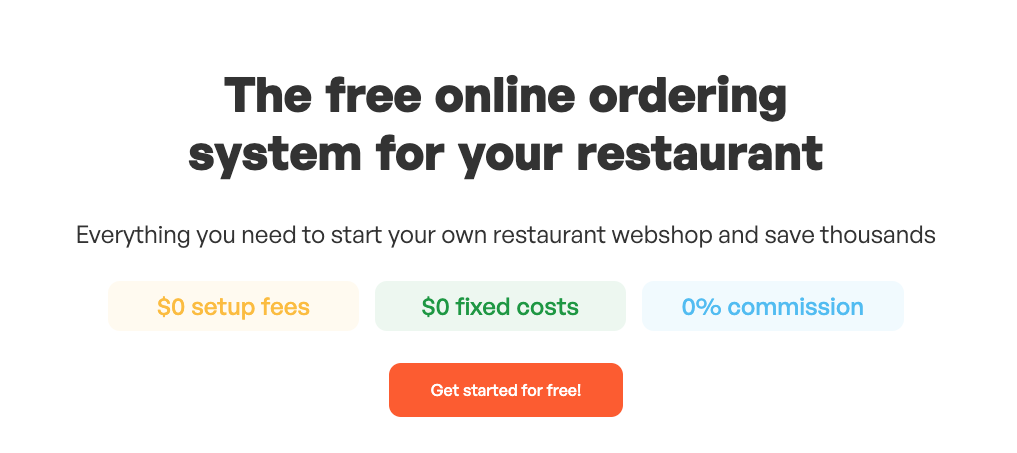 The free online ordering system for your restaurant

Everything you need to start your own restaurant webshop and save thousands

\$0 setup fees

\$0 fixed costs

0% commission

Get started for free!