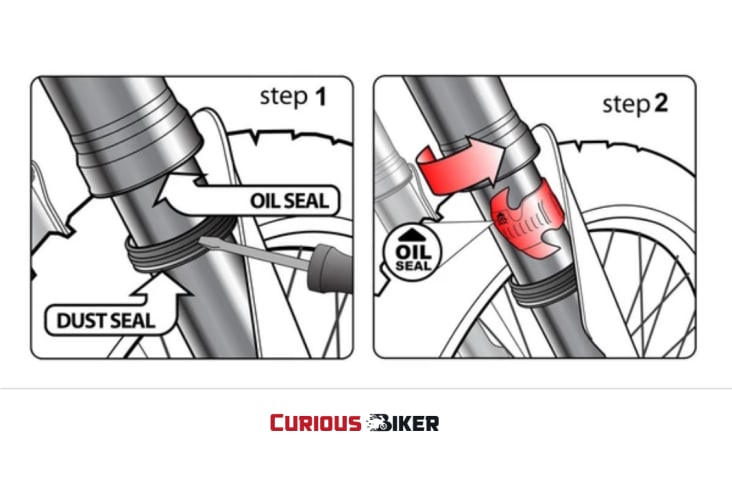 step 1

OIL SEAL

DUST SEAL

step 2

OIL SEAL

CURIOUS BIKER