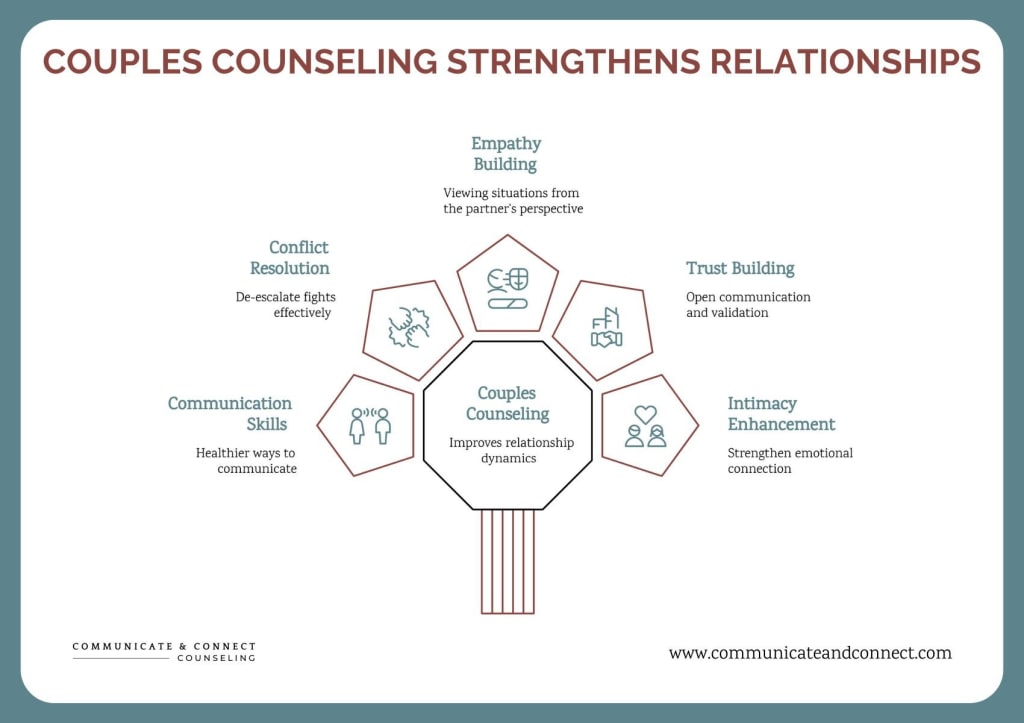 COUPLES COUNSELING STRENGTHENS RELATIONSHIPS

Empathy Building

Viewing situations from the partner's perspective

Conflict Resolution

De-escalate fights effectively

Trust Building

Open communication and validation

Communication Skills

Healthier ways to communicate

Couples Counseling

Improves relationship dynamics

Intimacy Enhancement

Strengthen emotional connection

COMMUNICATE & CONNECT COUNSELING

www.communicateandconnect.com