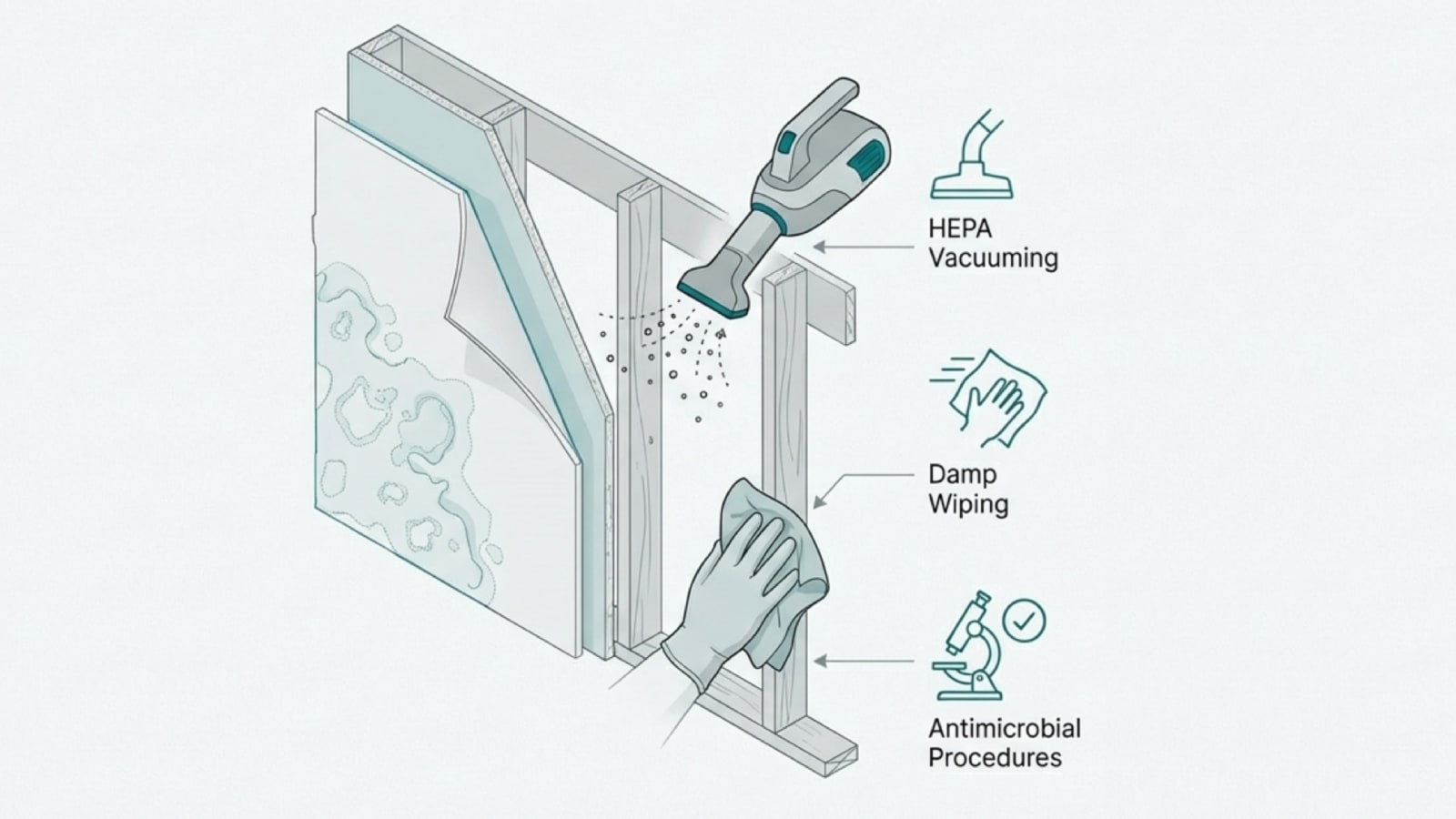 HEPA Vacuuming

Damp Wiping

Antimicrobial Procedures