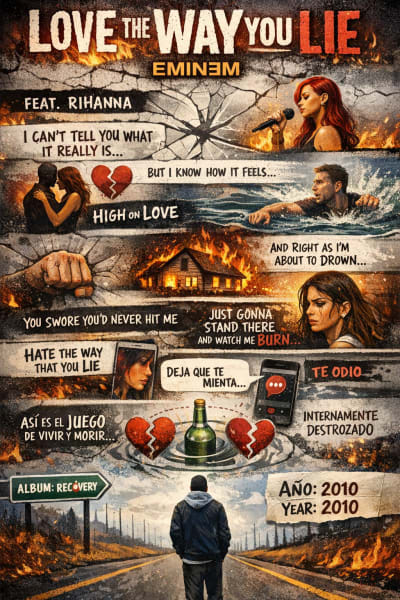 LOVE THE WAY YOU LIE

EMINƎM

FEAT. RIHANNA

I CAN'T TELL YOU WHAT IT REALLY IS...

BUT I KNOW HOW IT FEELS...

HIGH ON LOVE

AND RIGHT AS I'M ABOUT TO DROWN...

YOU SWORE YOU'D NEVER HIT ME

JUST GONNA STAND THERE AND WATCH ME BURN...

HATE THE WAY THAT YOU LIE

DEJA QUE TE MIENTA...

TE ODIO

ASÍ ES EL JUEGO DE VIVIR Y MORIR...

INTERNAMENTE DESTROZADO

ALBUM: RECOVERY

AÑO: 2010
YEAR: 2010