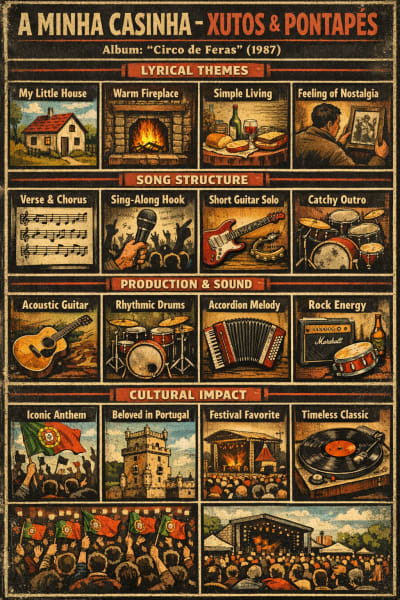 A MINHA CASINHA - XUTOS & PONTAPÉS

Album: "Circo de Feras" (1987)

LYRICAL THEMES

My Little House

Warm Fireplace

Simple Living

Feeling of Nostalgia

SONG STRUCTURE

Verse & Chorus

Sing-Along Hook

Short Guitar Solo

Catchy Outro

PRODUCTION & SOUND

Acoustic Guitar

Rhythmic Drums

Accordion Melody

Rock Energy

Marshall

CULTURAL IMPACT

Iconic Anthem

Beloved in Portugal

Festival Favorite

Timeless Classic