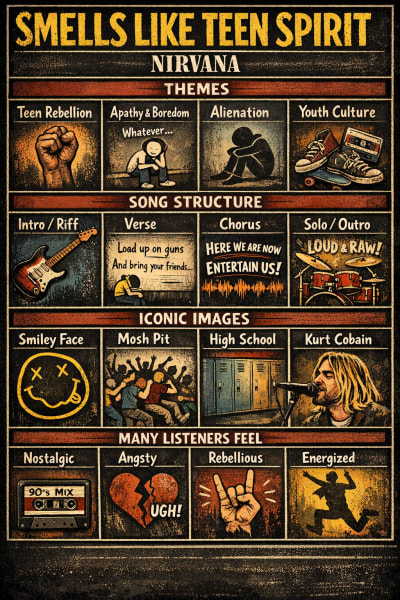 SMELLS LIKE TEEN SPIRIT
NIRVANA

THEMES

Teen Rebellion

Apathy & Boredom
Whatever...

Alienation

Youth Culture

SONG STRUCTURE

Intro / Riff

Verse
Load up on guns
And bring your friends...

Chorus
HERE WE ARE NOW
ENTERTAIN US!

Solo / Outro
LOUD & RAW!

ICONIC IMAGES

Smiley Face

Mosh Pit

High School

Kurt Cobain

MANY LISTENERS FEEL

Nostalgic
90's MIX

Angsty
UGH!

Rebellious

Energized