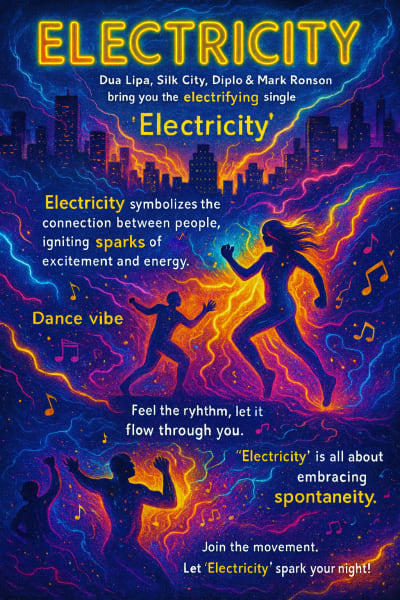 ELECTRICITY

Dua Lipa, Silk City, Diplo & Mark Ronson bring you the electrifying single

'Electricity'

Electricity symbolizes the connection between people, igniting sparks of excitement and energy.

Dance vibe

Feel the ryhthm, let it flow through you.

"Electricity' is all about embracing spontaneity.

Join the movement.
Let 'Electricity' spark your night!