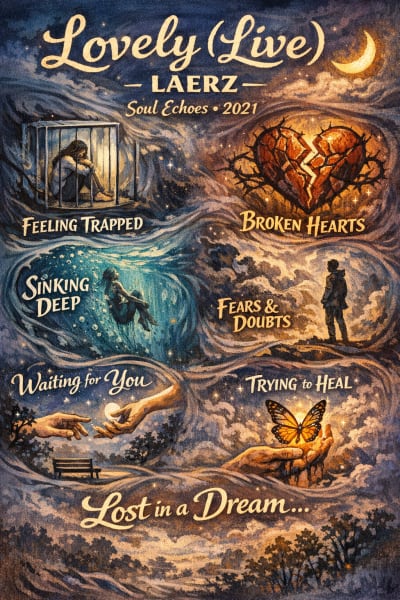 Lovely (Live)

— LAERZ —

Soul Echoes • 2021

FEELING TRAPPED

BROKEN HEARTS

SINKING DEEP

FEARS & DOUBTS

Waiting for You

TRYING to HEAL

Lost in a Dream...